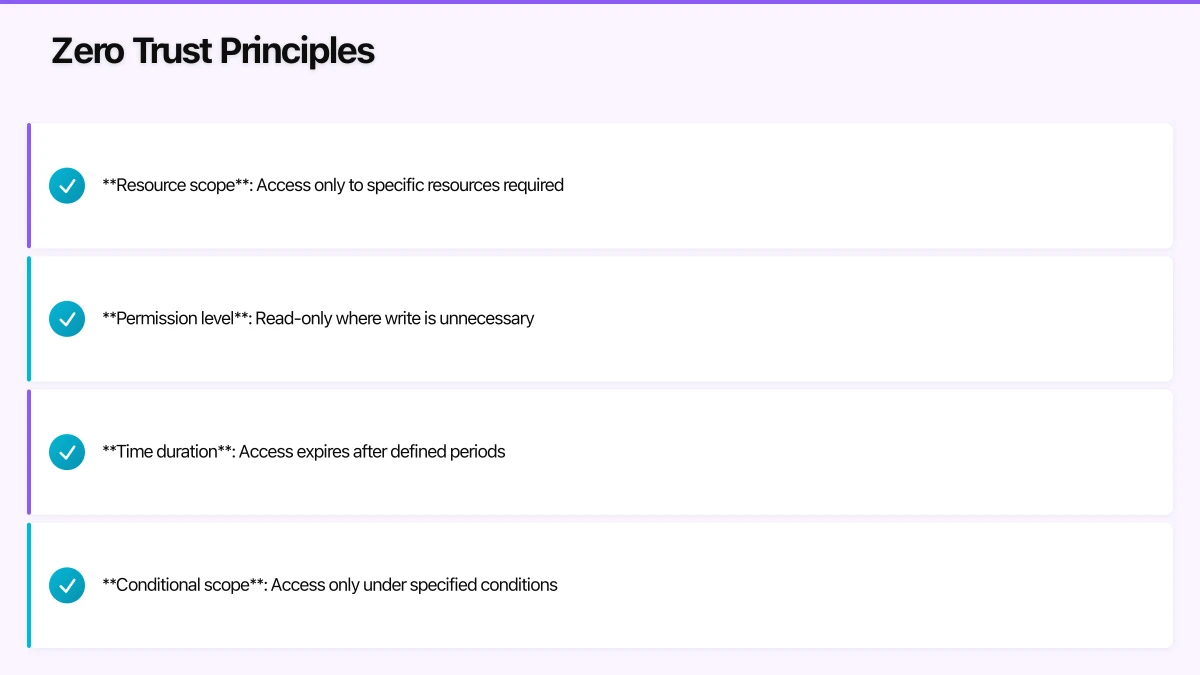 Zero Trust Principles

\*\*Resource scope\*\*: Access only to specific resources required

\*\*Permission level\*\*: Read-only where write is unnecessary

\*\*Time duration\*\*: Access expires after defined periods

\*\*Conditional scope\*\*: Access only under specified conditions