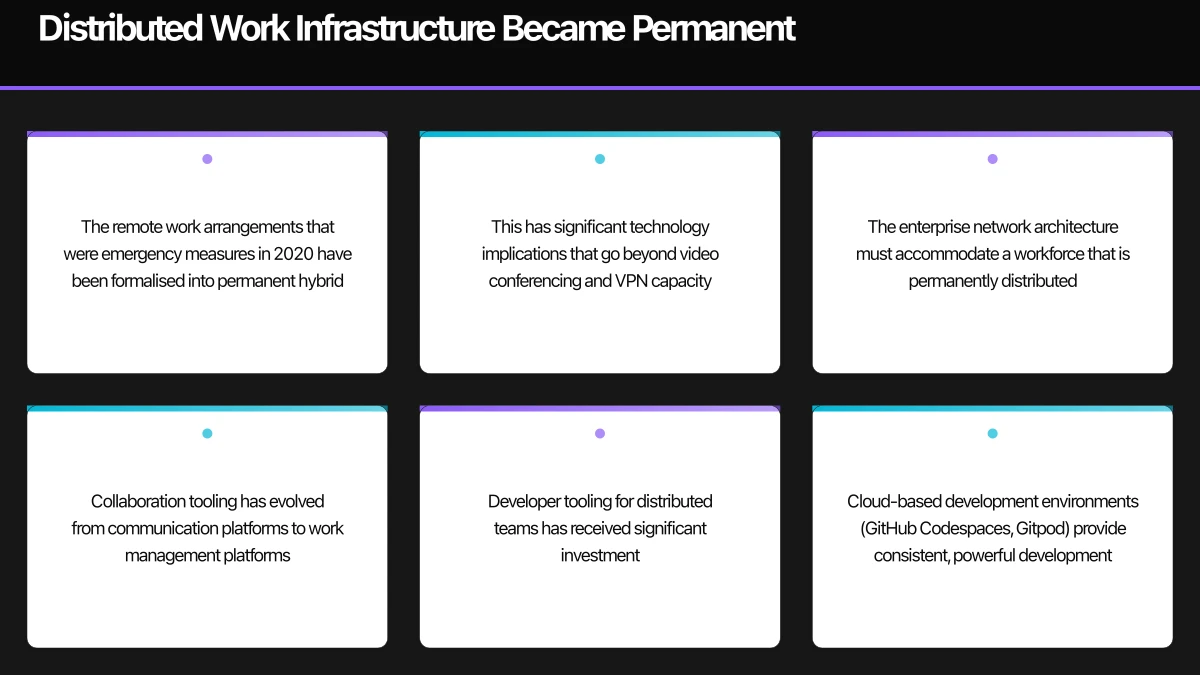 Distributed Work Infrastructure Became Permanent

The remote work arrangements that were emergency measures in 2020 have been formalised into permanent hybrid

This has significant technology implications that go beyond video conferencing and VPN capacity

The enterprise network architecture must accommodate a workforce that is permanently distributed

Collaboration tooling has evolved from communication platforms to work management platforms

Developer tooling for distributed teams has received significant investment

Cloud-based development environments (GitHub Codespaces, Gitpod) provide consistent, powerful development