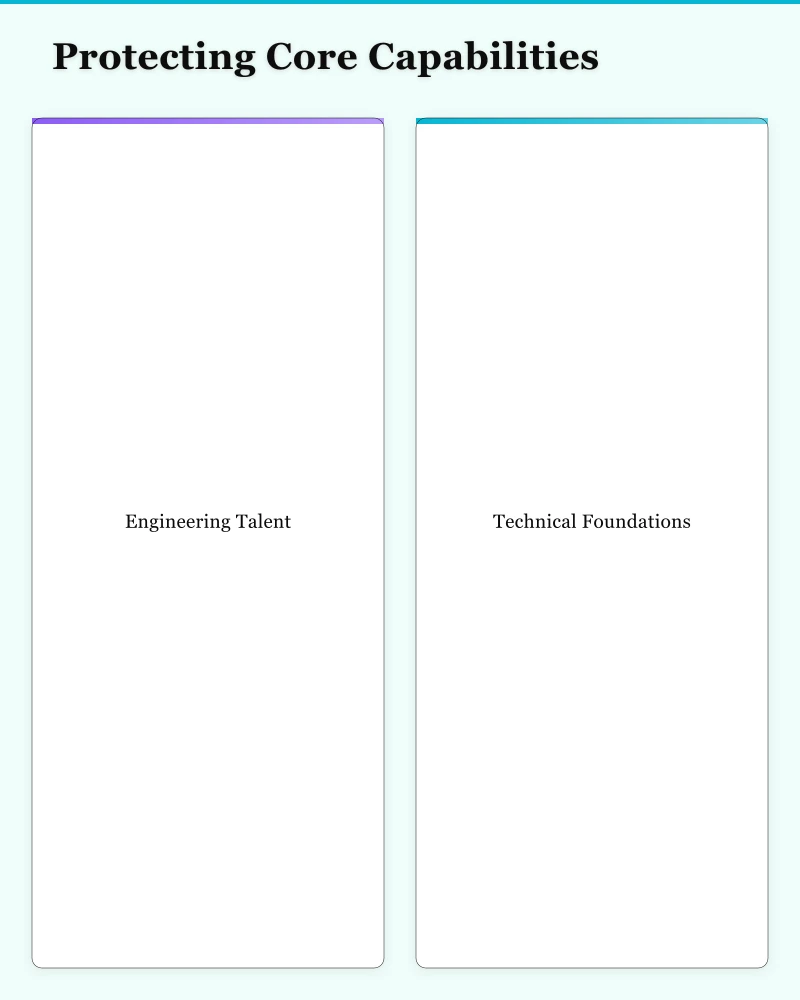 Protecting Core Capabilities

Engineering Talent

Technical Foundations