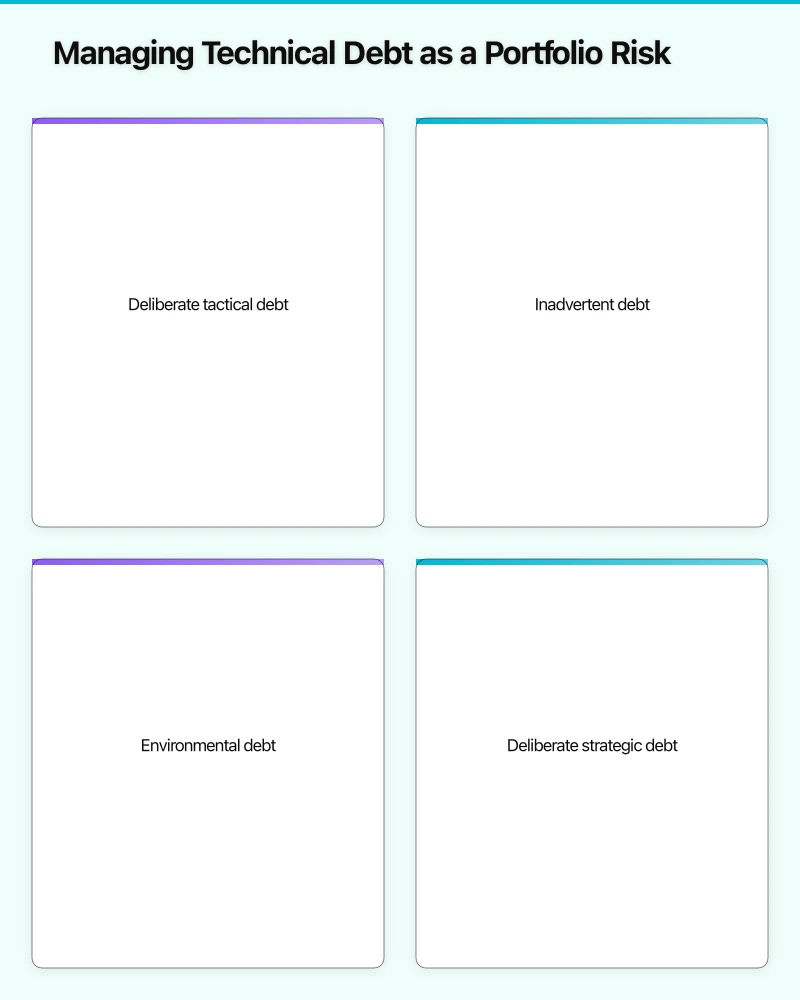 Managing Technical Debt as a Portfolio Risk

Deliberate tactical debt

Inadvertent debt

Environmental debt

Deliberate strategic debt