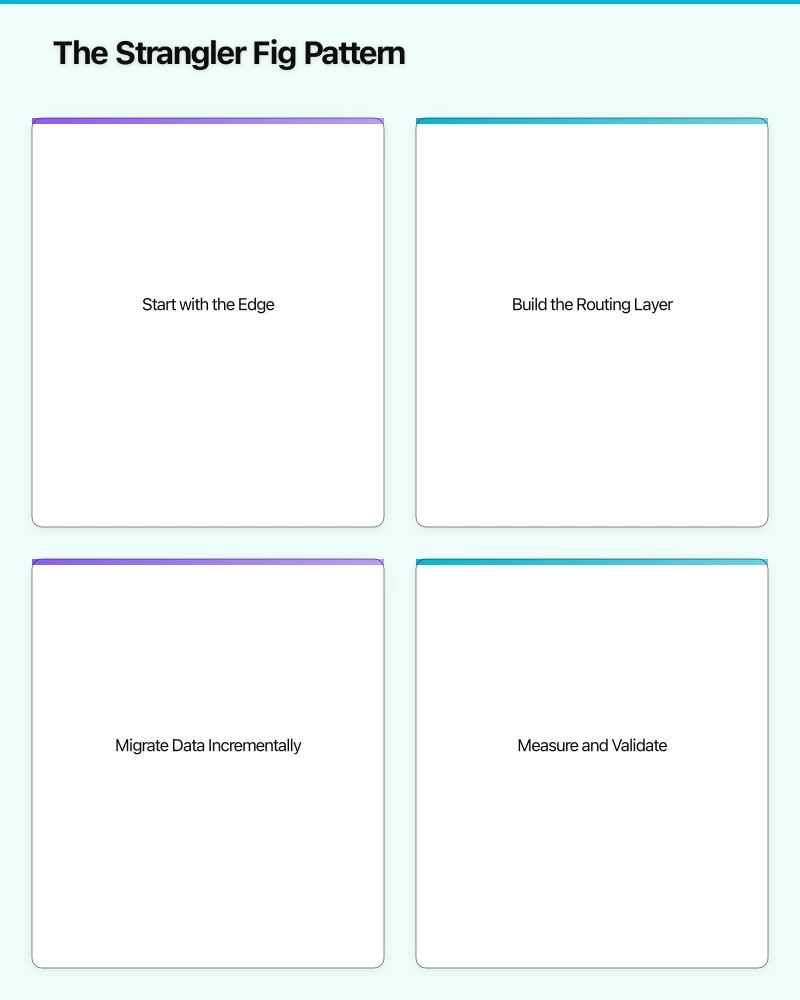 The Strangler Fig Pattern

Start with the Edge

Build the Routing Layer

Migrate Data Incrementally

Measure and Validate