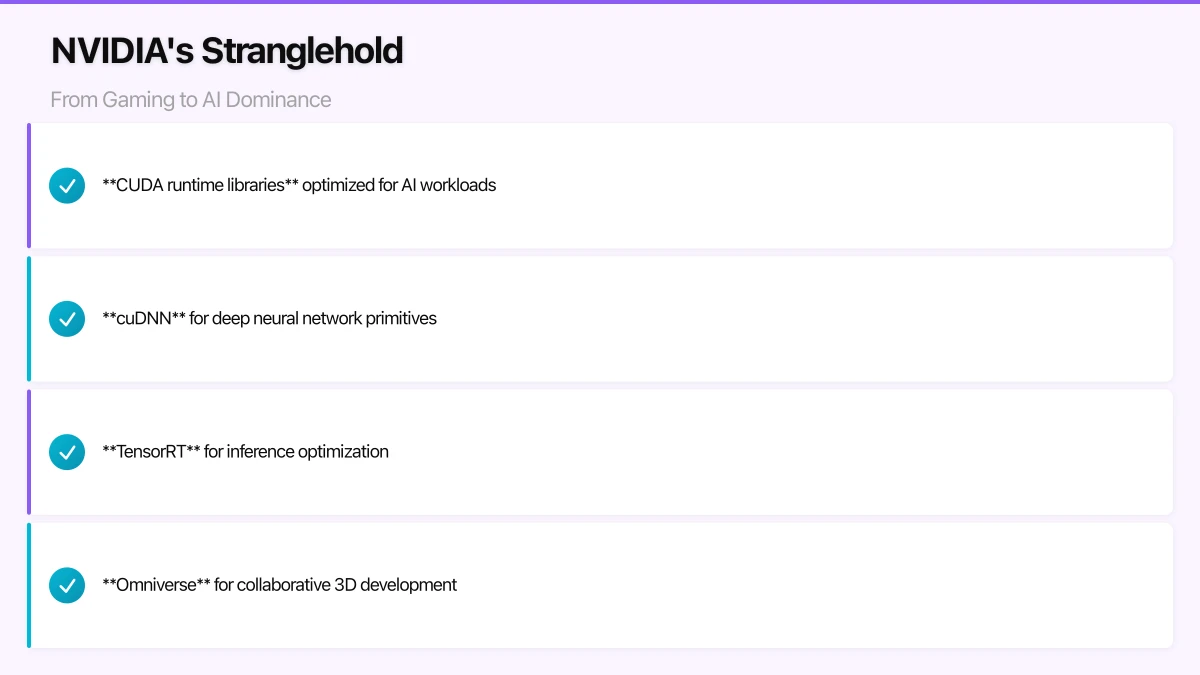 NVIDIA's Stranglehold

From Gaming to AI Dominance

\*\*CUDA runtime libraries\*\* optimized for AI workloads

\*\*cuDNN\*\* for deep neural network primitives

\*\*TensorRT\*\* for inference optimization

\*\*Omniverse\*\* for collaborative 3D development