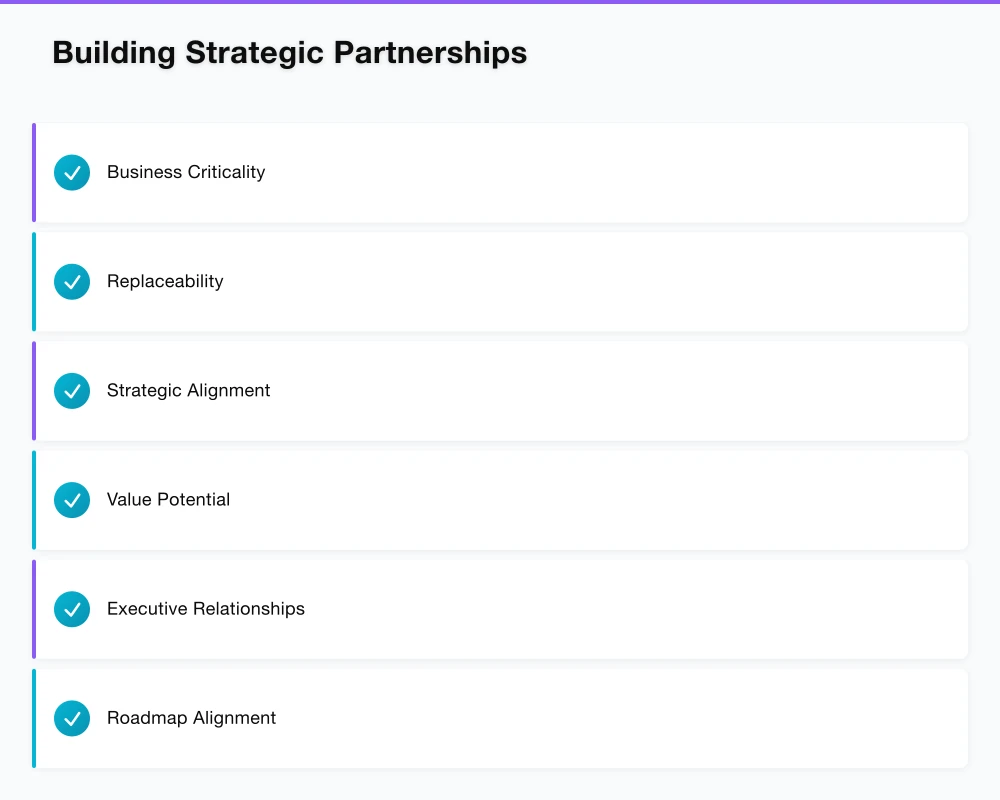 Building Strategic Partnerships

Business Criticality

Replaceability

Strategic Alignment

Value Potential

Executive Relationships

Roadmap Alignment