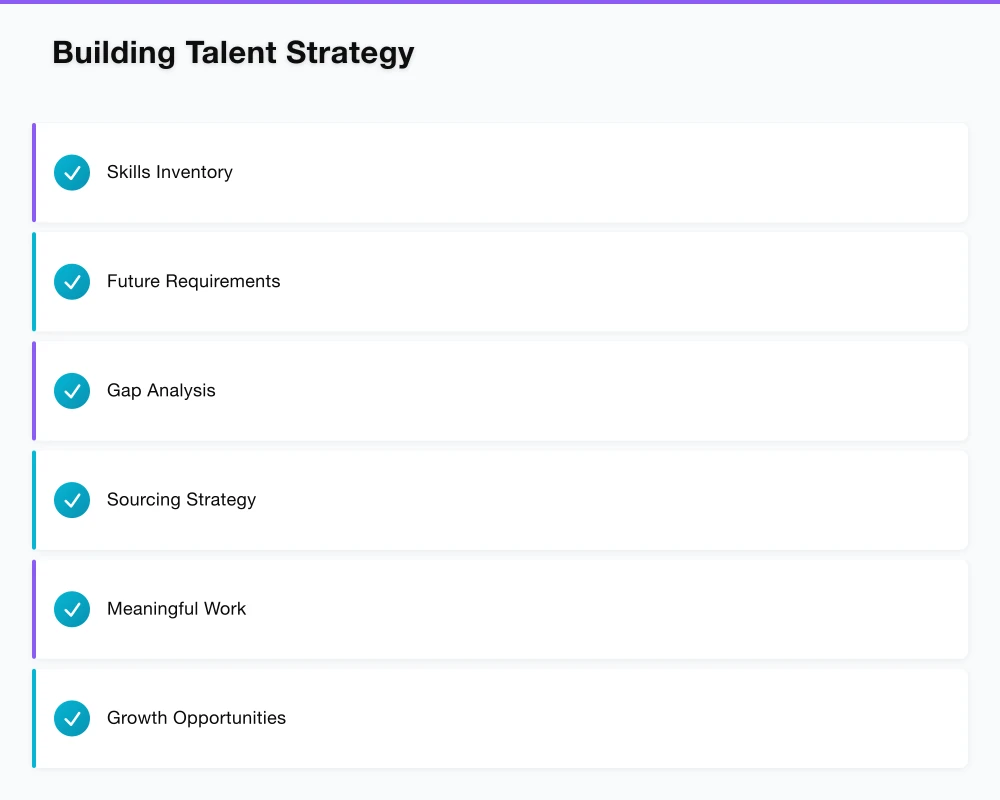 Building Talent Strategy

Skills Inventory

Future Requirements

Gap Analysis

Sourcing Strategy

Meaningful Work

Growth Opportunities