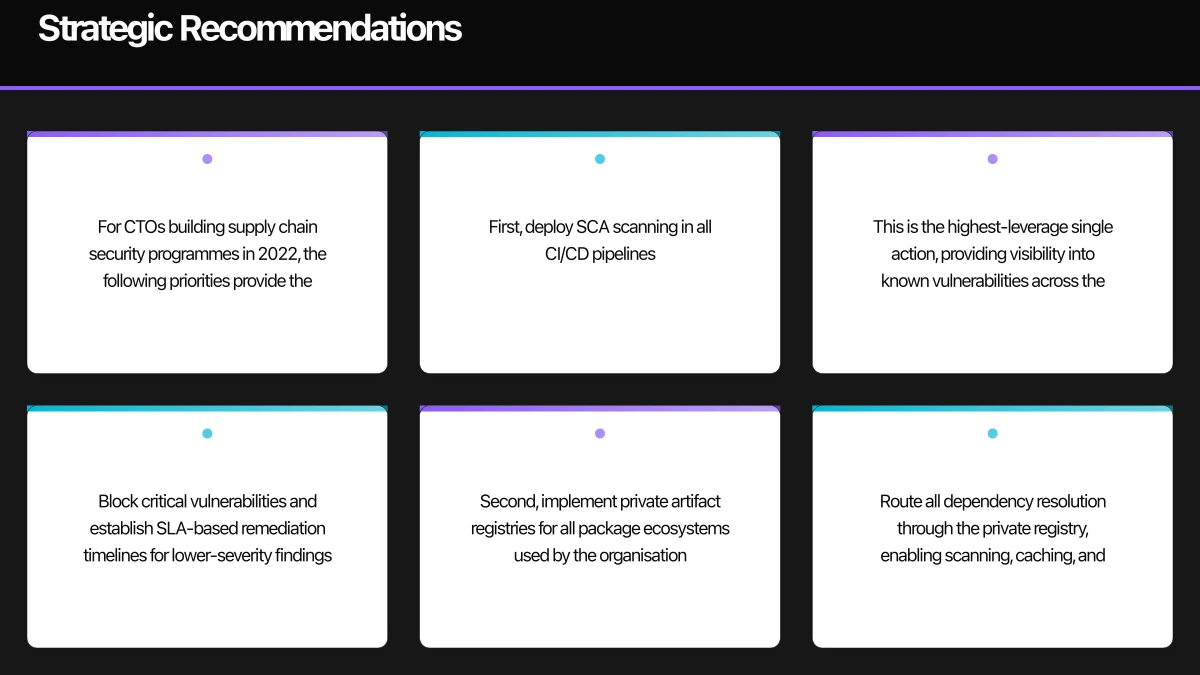 Strategic Recommendations

For CTOs building supply chain security programmes in 2022, the following priorities provide the

First, deploy SCA scanning in all CI/CD pipelines

This is the highest-leverage single action, providing visibility into known vulnerabilities across the

Block critical vulnerabilities and establish SLA-based remediation timelines for lower-severity findings

Second, implement private artifact registries for all package ecosystems used by the organisation

Route all dependency resolution through the private registry, enabling scanning, caching, and