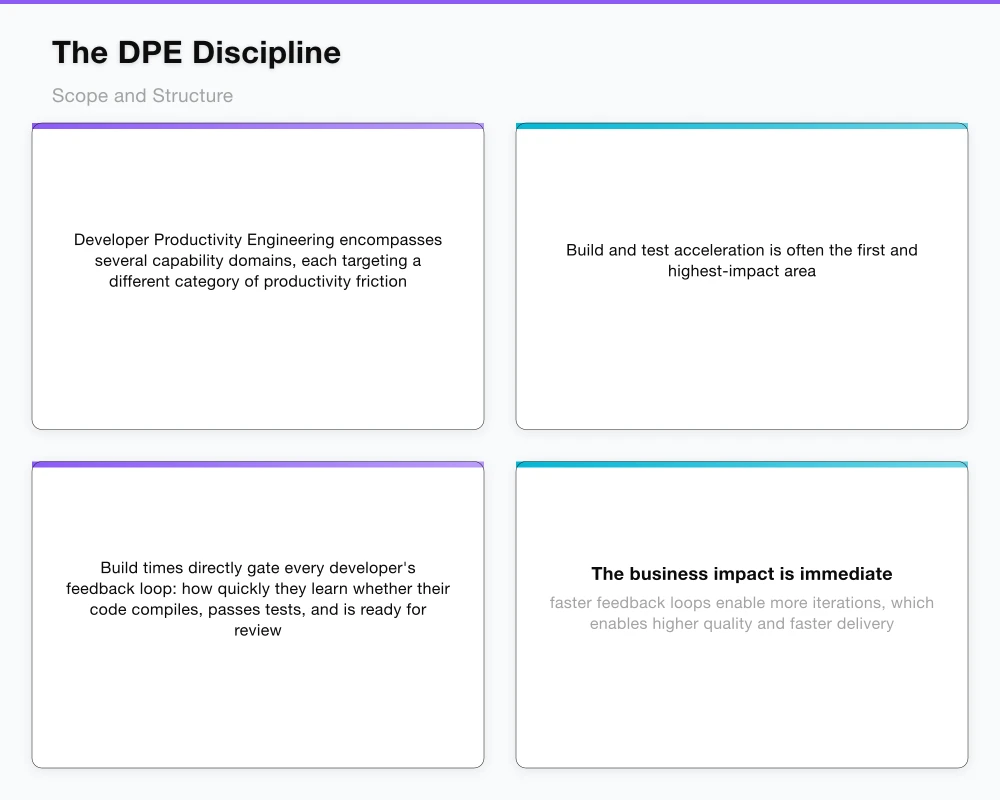 The DPE Discipline

Scope and Structure

Developer Productivity Engineering encompasses several capability domains, each targeting a different category of productivity friction

Build and test acceleration is often the first and highest-impact area

Build times directly gate every developer's feedback loop: how quickly they learn whether their code compiles, passes tests, and is ready for review

The business impact is immediate

faster feedback loops enable more iterations, which enables higher quality and faster delivery