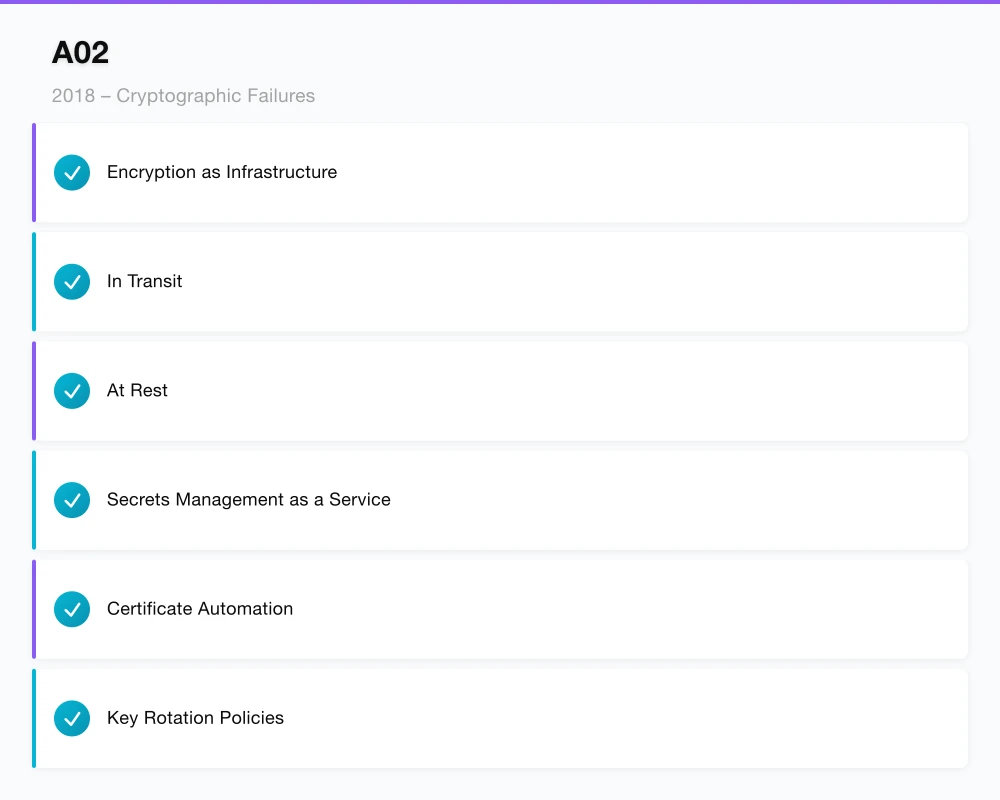 A02

2018 – Cryptographic Failures

Encryption as Infrastructure

In Transit

At Rest

Secrets Management as a Service

Certificate Automation

Key Rotation Policies