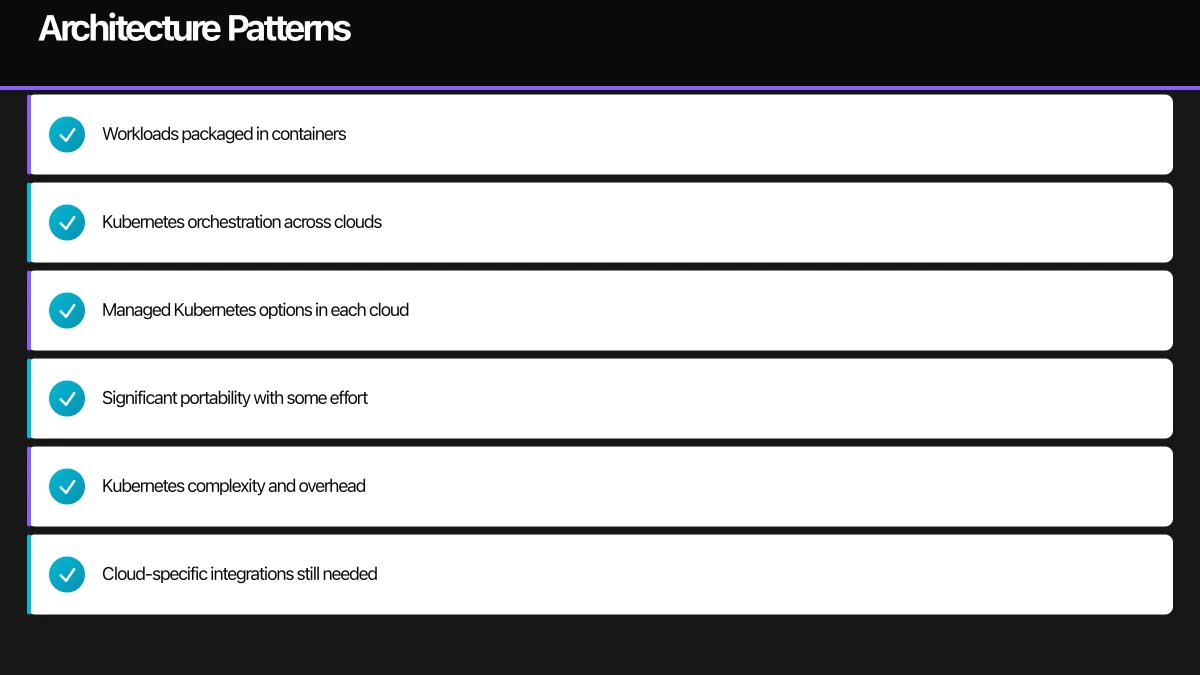 Architecture Patterns

Workloads packaged in containers

Kubernetes orchestration across clouds

Managed Kubernetes options in each cloud

Significant portability with some effort

Kubernetes complexity and overhead

Cloud-specific integrations still needed