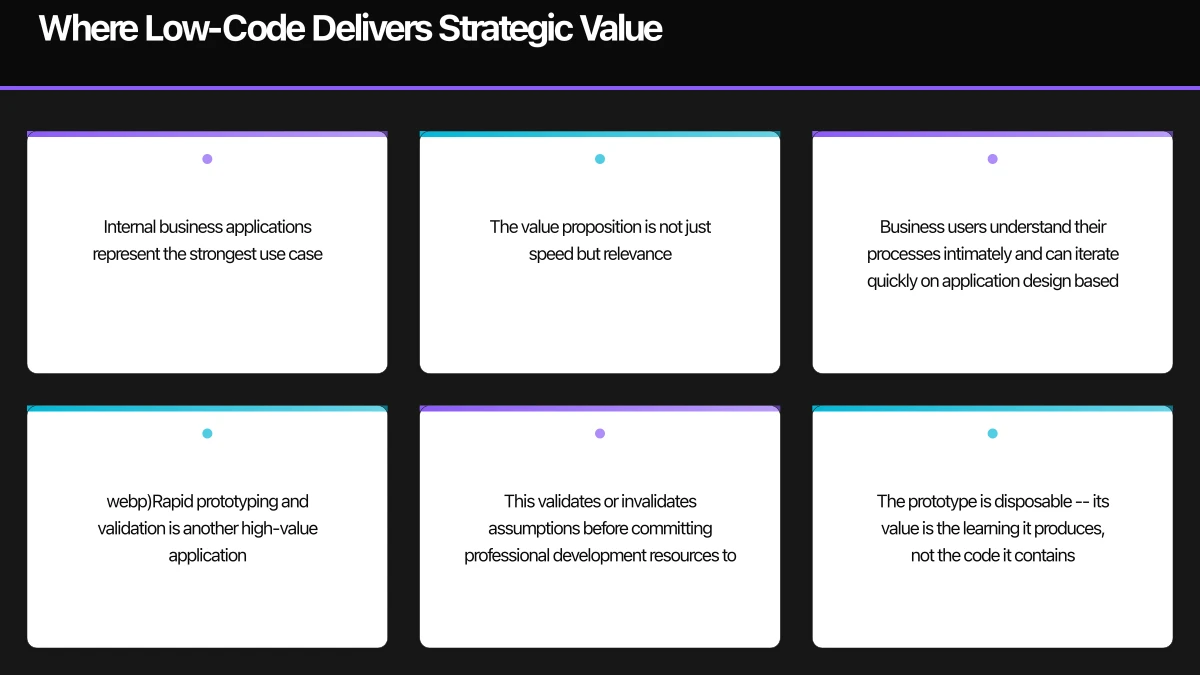 Where Low-Code Delivers Strategic Value

Internal business applications represent the strongest use case

The value proposition is not just speed but relevance

Business users understand their processes intimately and can iterate quickly on application design based

webp)Rapid prototyping and validation is another high-value application

This validates or invalidates assumptions before committing professional development resources to

The prototype is disposable -- its value is the learning it produces, not the code it contains