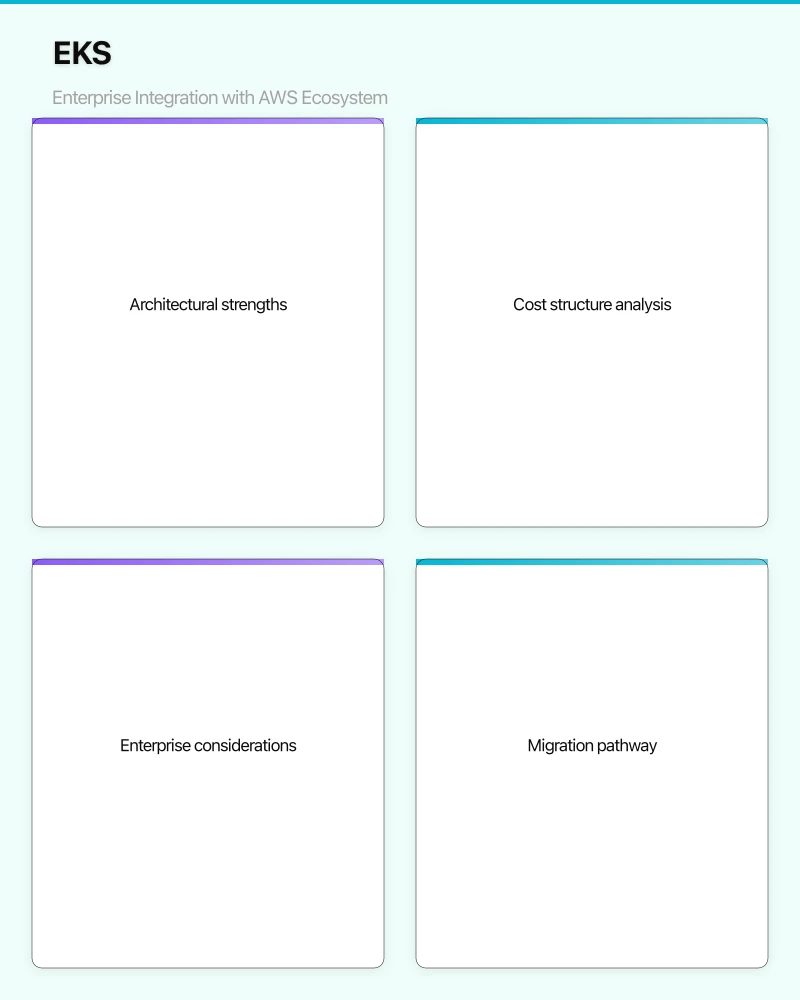 EKS

Enterprise Integration with AWS Ecosystem

Architectural strengths

Cost structure analysis

Enterprise considerations

Migration pathway