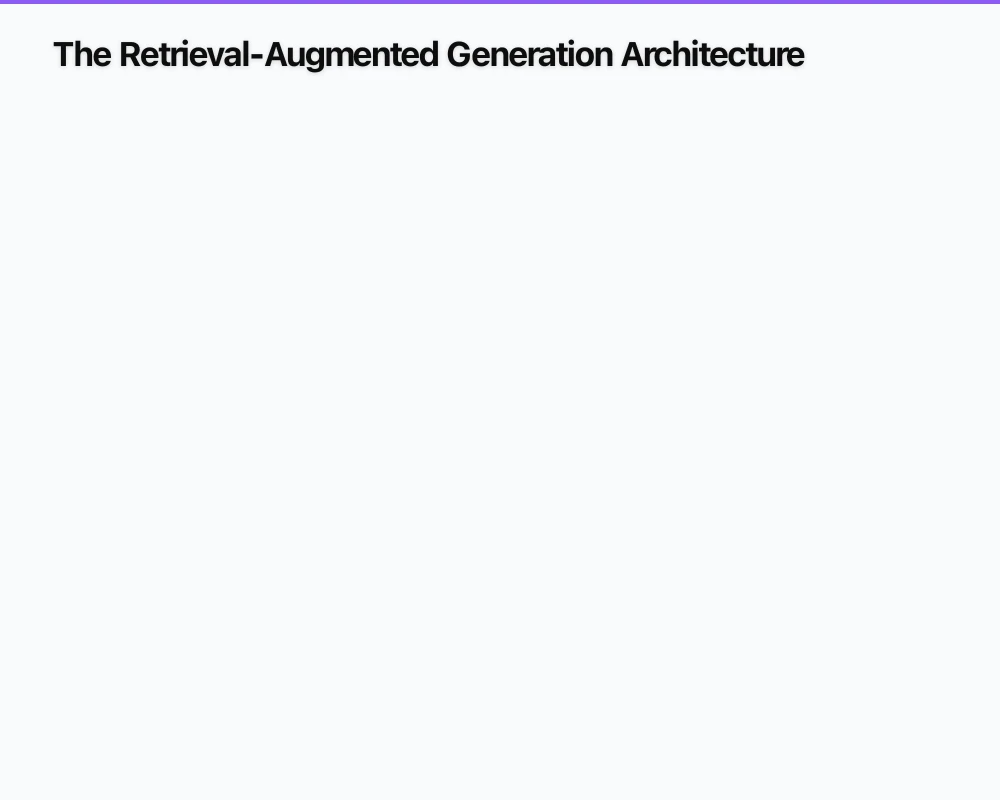 The Retrieval-Augmented Generation Architecture