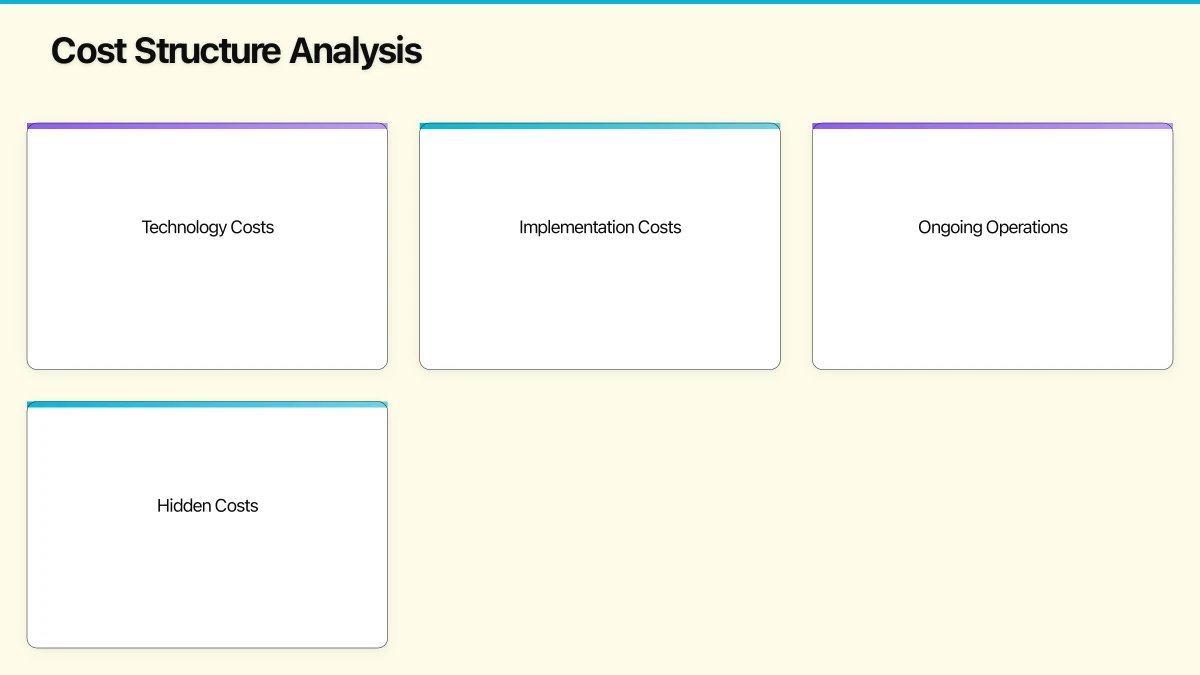 Cost Structure Analysis

Technology Costs

Implementation Costs

Ongoing Operations

Hidden Costs