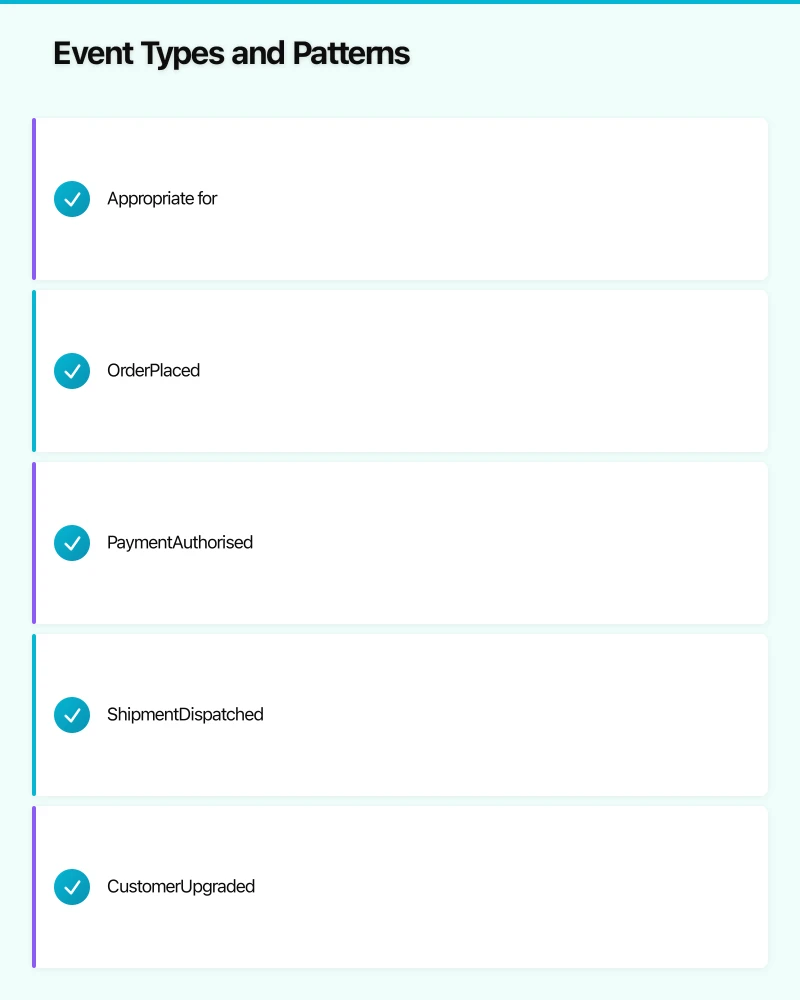 Event Types and Patterns

Appropriate for

OrderPlaced

PaymentAuthorised

ShipmentDispatched

CustomerUpgraded