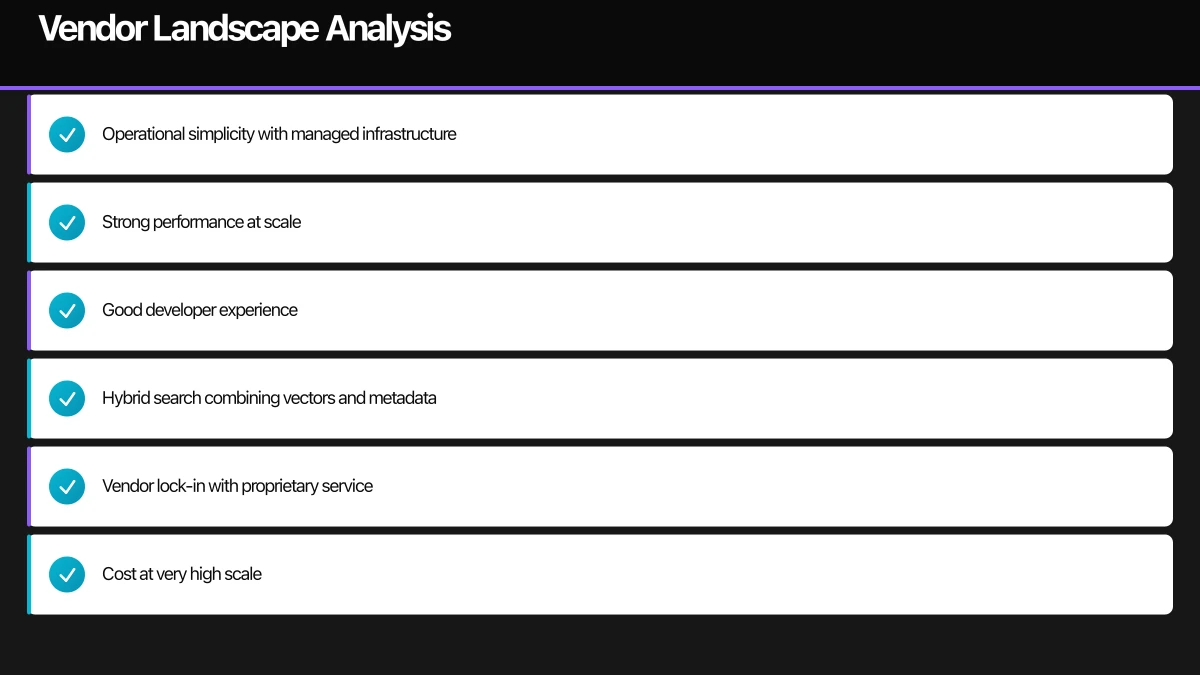 Vendor Landscape Analysis

Operational simplicity with managed infrastructure

Strong performance at scale

Good developer experience

Hybrid search combining vectors and metadata

Vendor lock-in with proprietary service

Cost at very high scale