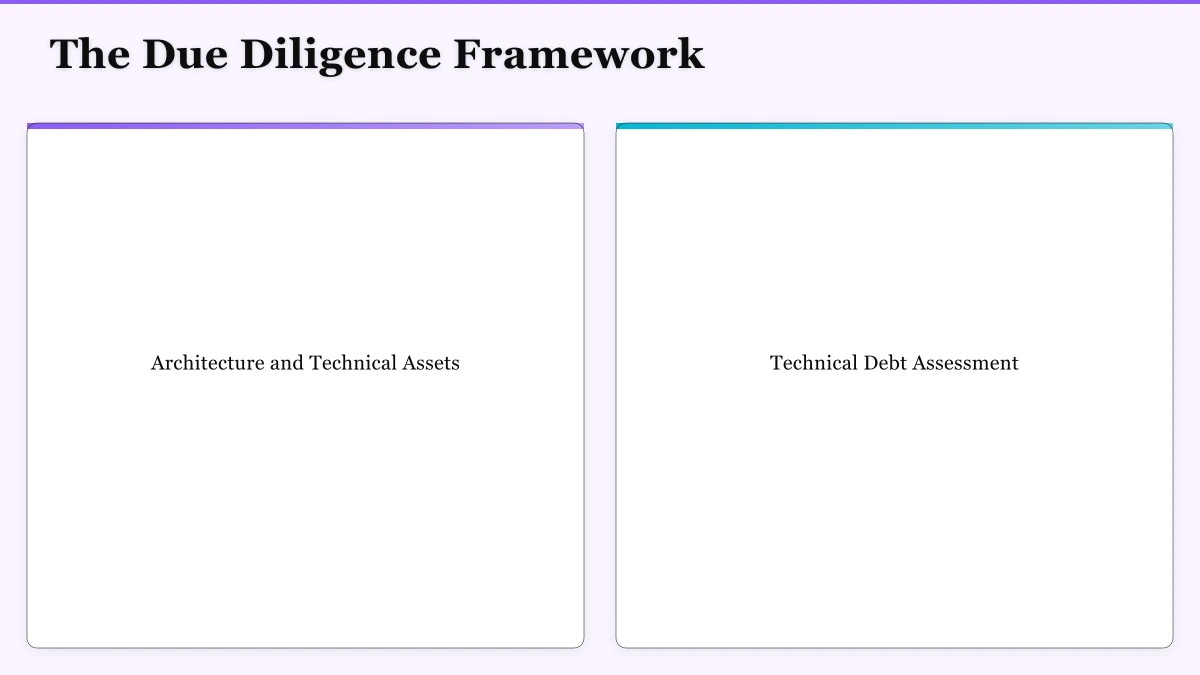 The Due Diligence Framework

Architecture and Technical Assets

Technical Debt Assessment