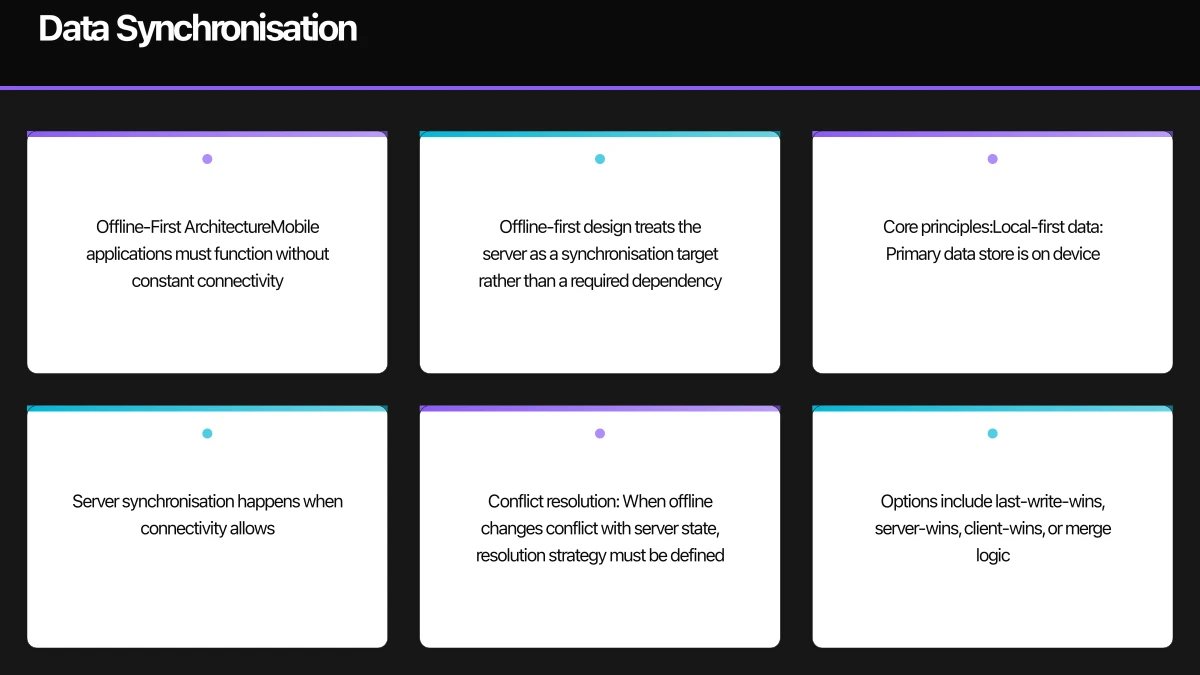 Data Synchronisation

Offline-First ArchitectureMobile applications must function without constant connectivity

Offline-first design treats the server as a synchronisation target rather than a required dependency

Core principles:Local-first data: Primary data store is on device

Server synchronisation happens when connectivity allows

Conflict resolution: When offline changes conflict with server state, resolution strategy must be defined

Options include last-write-wins, server-wins, client-wins, or merge logic