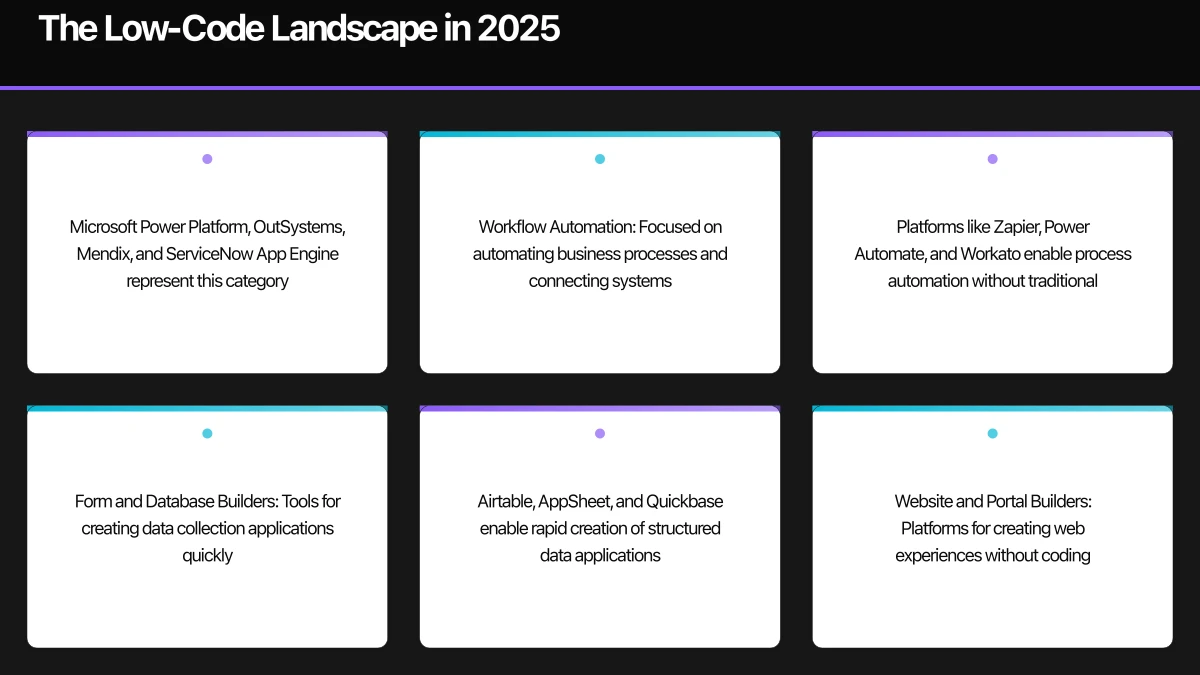 The Low-Code Landscape in 2025

Microsoft Power Platform, OutSystems, Mendix, and ServiceNow App Engine represent this category

Workflow Automation: Focused on automating business processes and connecting systems

Platforms like Zapier, Power Automate, and Workato enable process automation without traditional

Form and Database Builders: Tools for creating data collection applications quickly

Airtable, AppSheet, and Quickbase enable rapid creation of structured data applications

Website and Portal Builders: Platforms for creating web experiences without coding