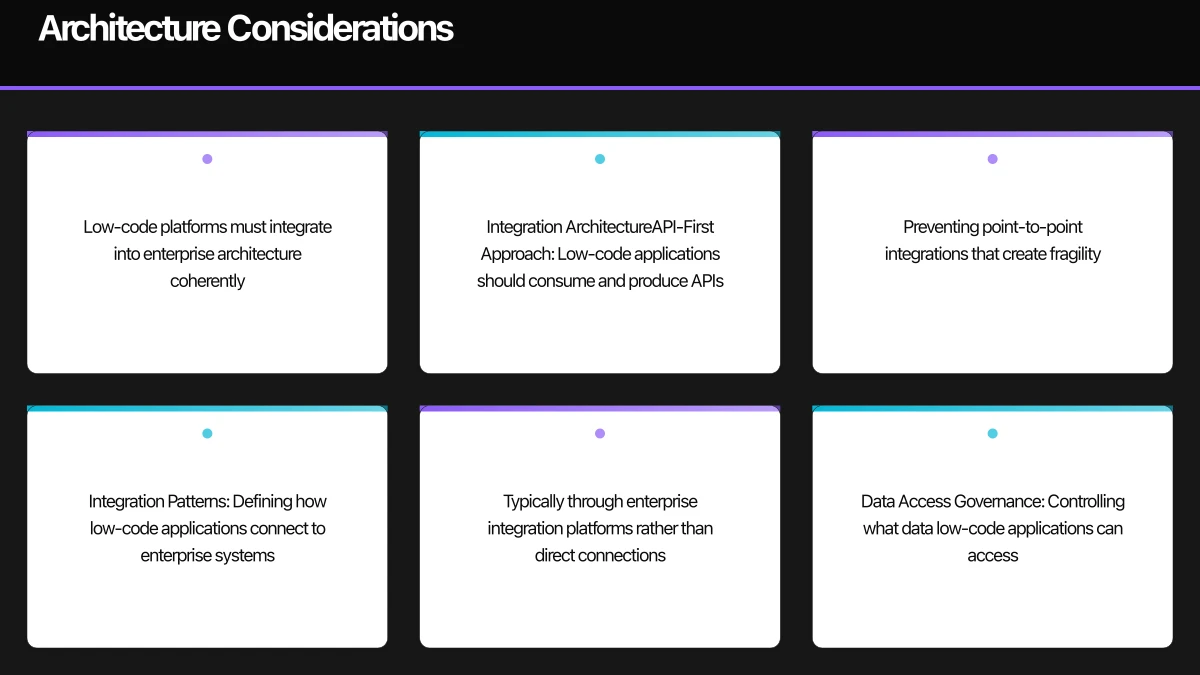 Architecture Considerations

Low-code platforms must integrate into enterprise architecture coherently

Integration ArchitectureAPI-First Approach: Low-code applications should consume and produce APIs

Preventing point-to-point integrations that create fragility

Integration Patterns: Defining how low-code applications connect to enterprise systems

Typically through enterprise integration platforms rather than direct connections

Data Access Governance: Controlling what data low-code applications can access