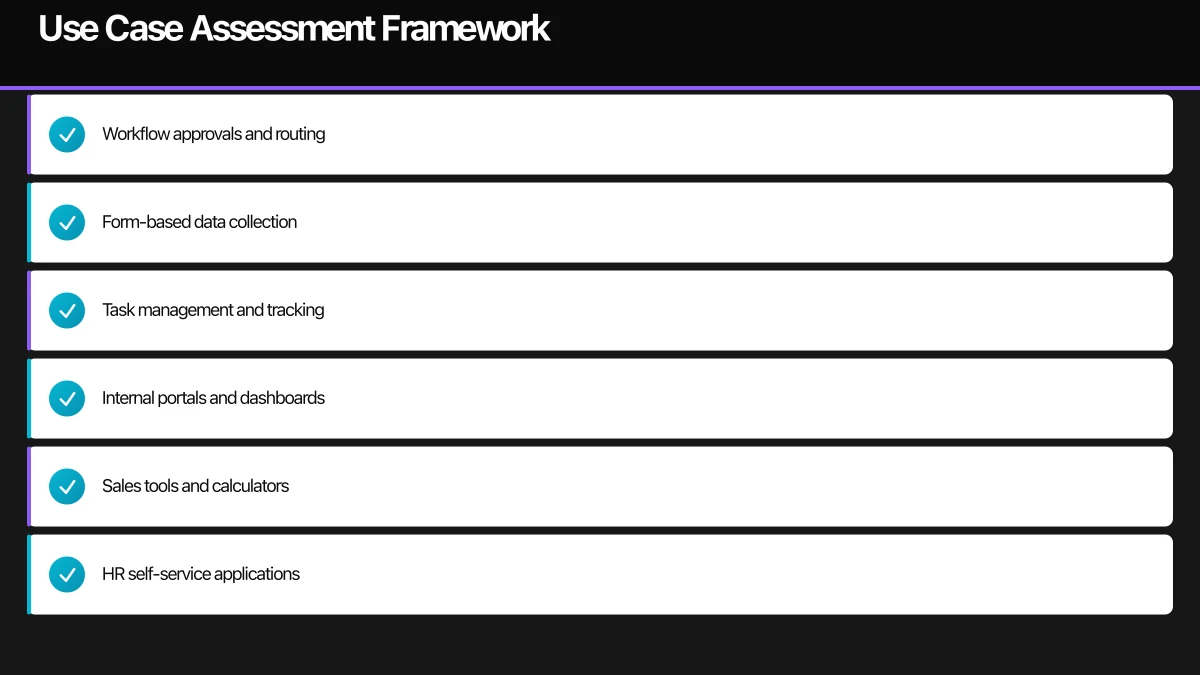 Use Case Assessment Framework

Workflow approvals and routing

Form-based data collection

Task management and tracking

Internal portals and dashboards

Sales tools and calculators

HR self-service applications