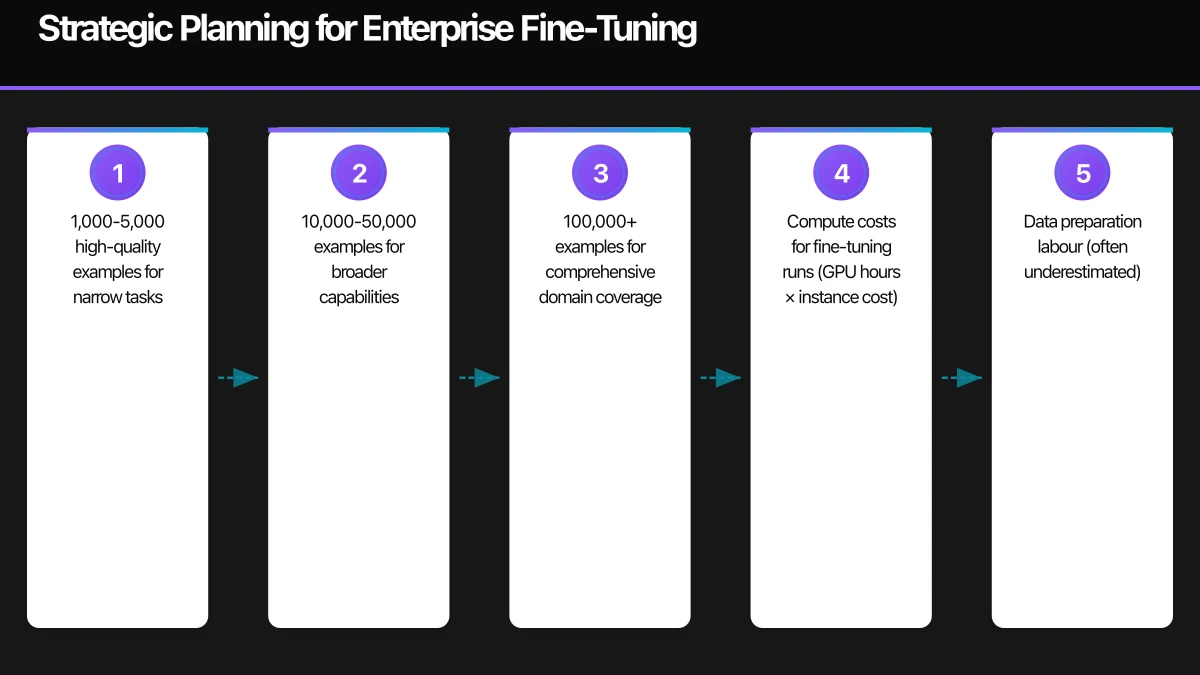 Strategic Planning for Enterprise Fine-Tuning

1

1,000-5,000 high-quality examples for narrow tasks

2

10,000-50,000 examples for broader capabilities

3

100,000+ examples for comprehensive domain coverage

4

Compute costs for fine-tuning runs (GPU hours × instance cost)

5

Data preparation labour (often underestimated)