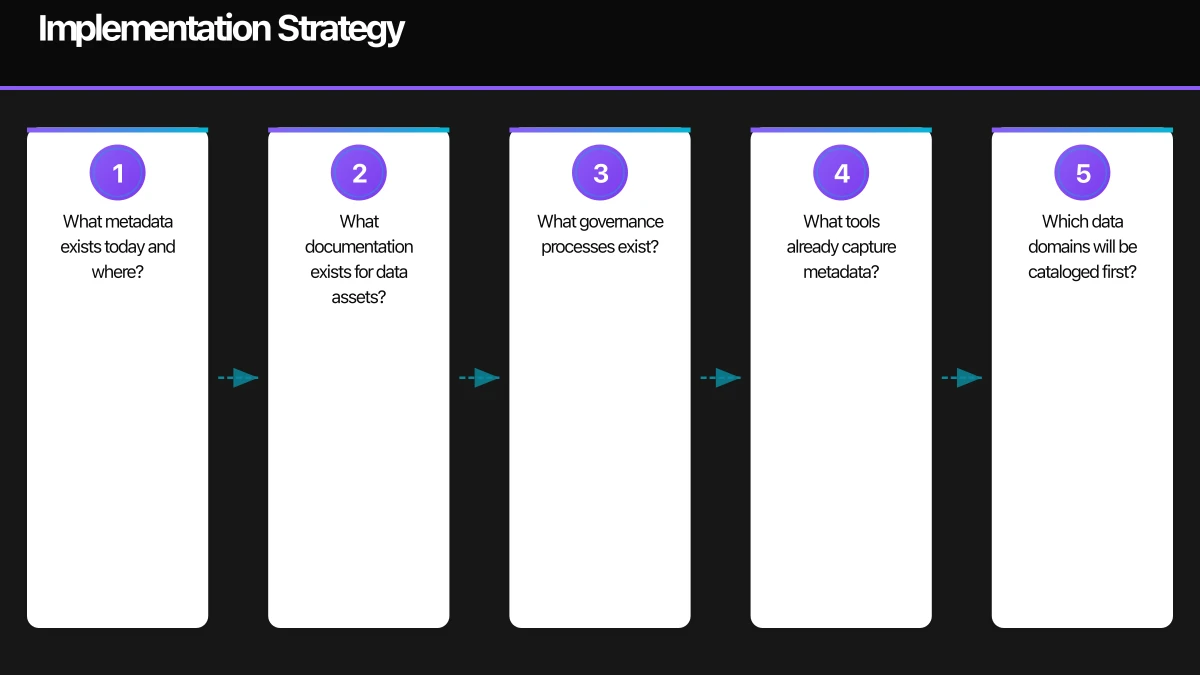 Implementation Strategy

1
What metadata exists today and where?

2
What documentation exists for data assets?

3
What governance processes exist?

4
What tools already capture metadata?

5
Which data domains will be cataloged first?