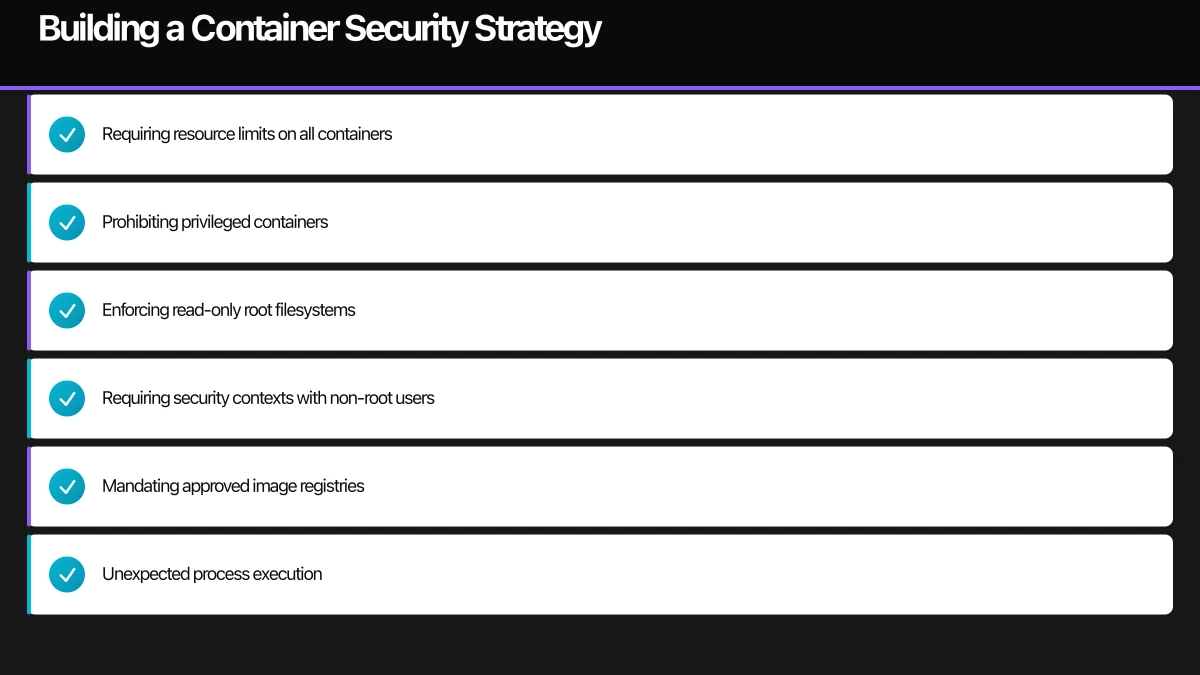 Building a Container Security Strategy

Requiring resource limits on all containers

Prohibiting privileged containers

Enforcing read-only root filesystems

Requiring security contexts with non-root users

Mandating approved image registries

Unexpected process execution