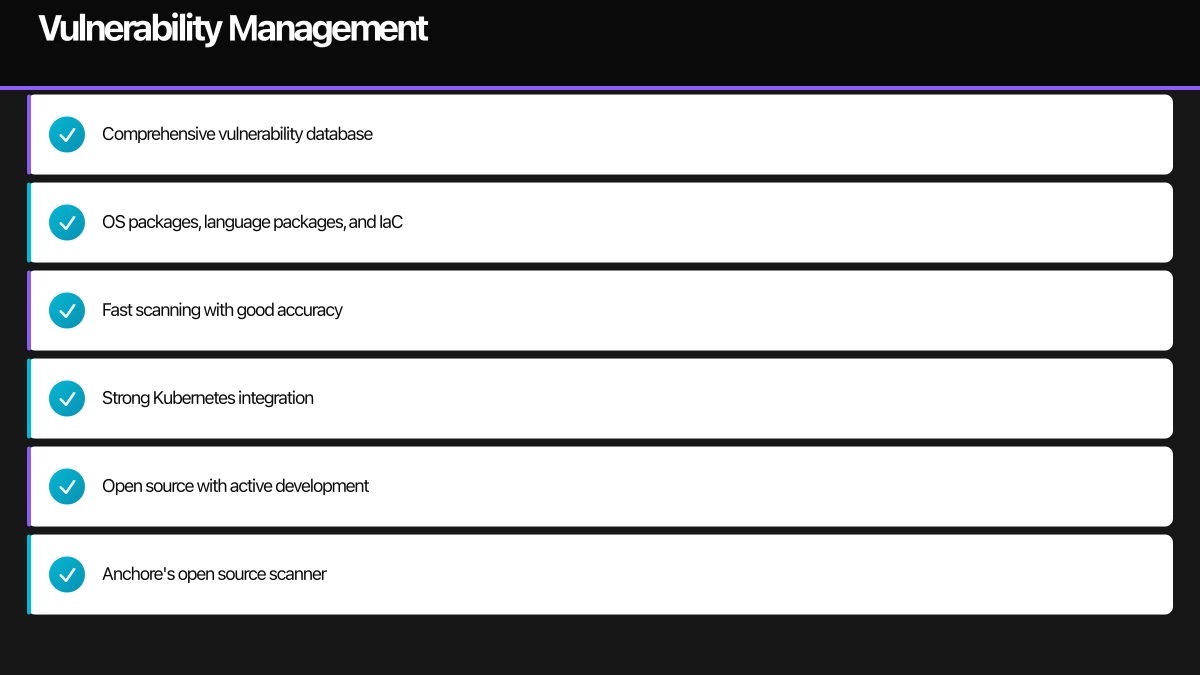 Vulnerability Management

Comprehensive vulnerability database

OS packages, language packages, and IaC

Fast scanning with good accuracy

Strong Kubernetes integration

Open source with active development

Anchore's open source scanner