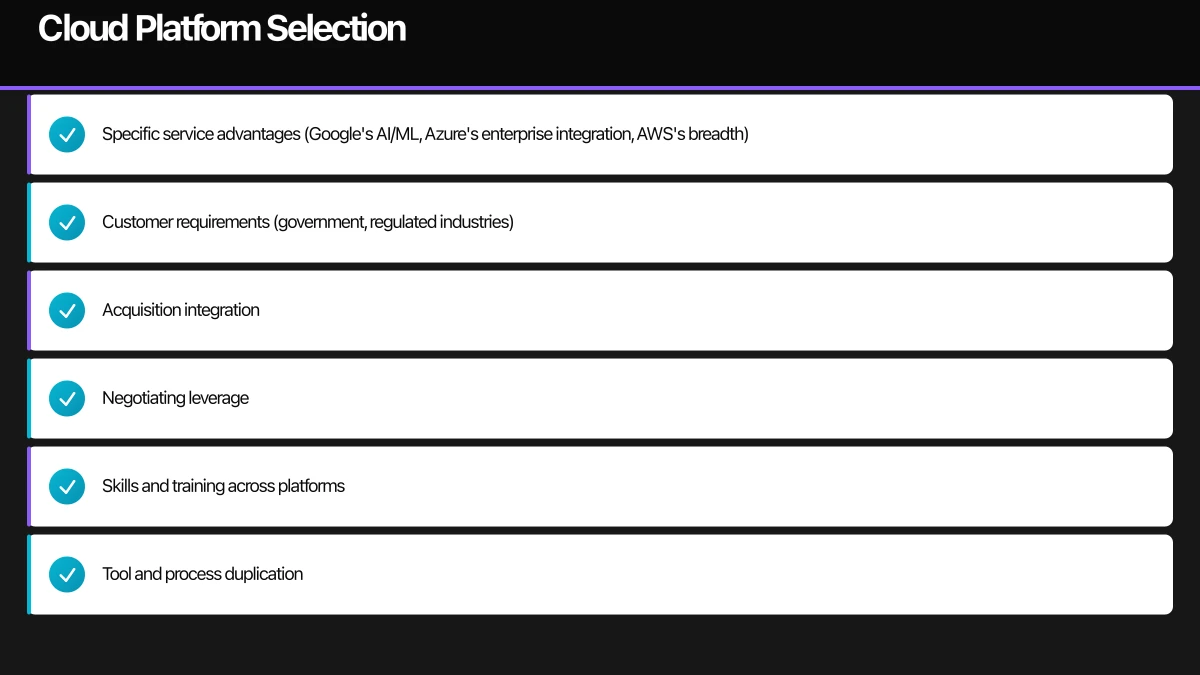 Cloud Platform Selection

Specific service advantages (Google's AI/ML, Azure's enterprise integration, AWS's breadth)

Customer requirements (government, regulated industries)

Acquisition integration

Negotiating leverage

Skills and training across platforms

Tool and process duplication