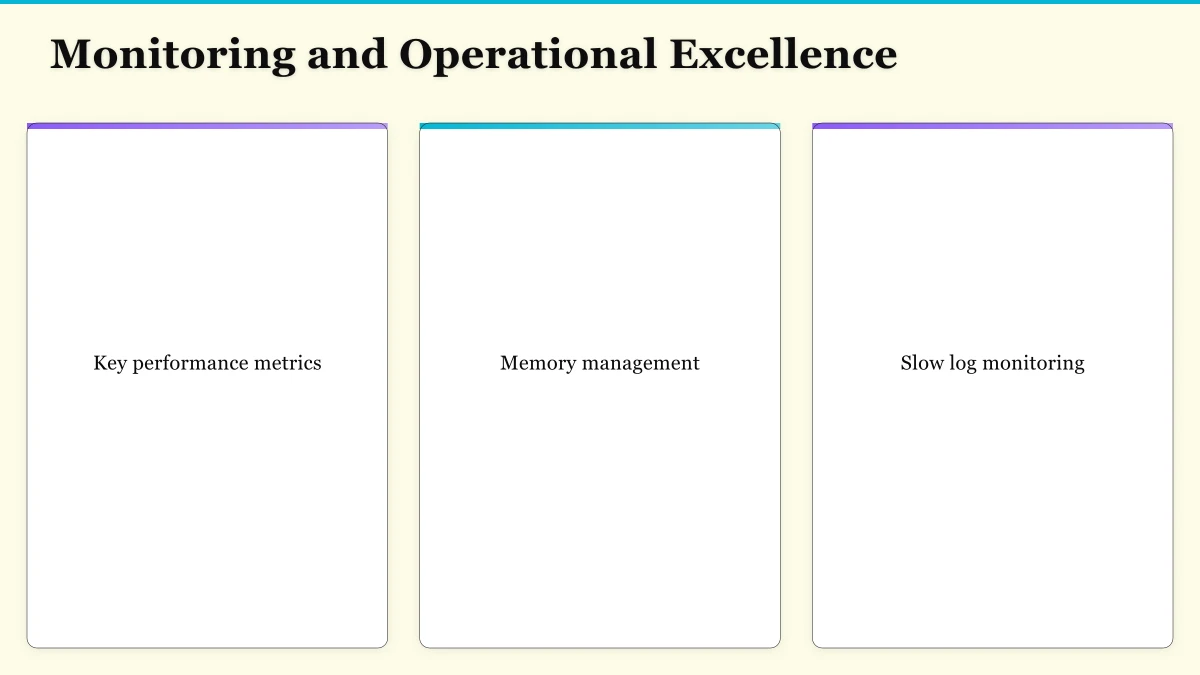 Monitoring and Operational Excellence

Key performance metrics

Memory management

Slow log monitoring