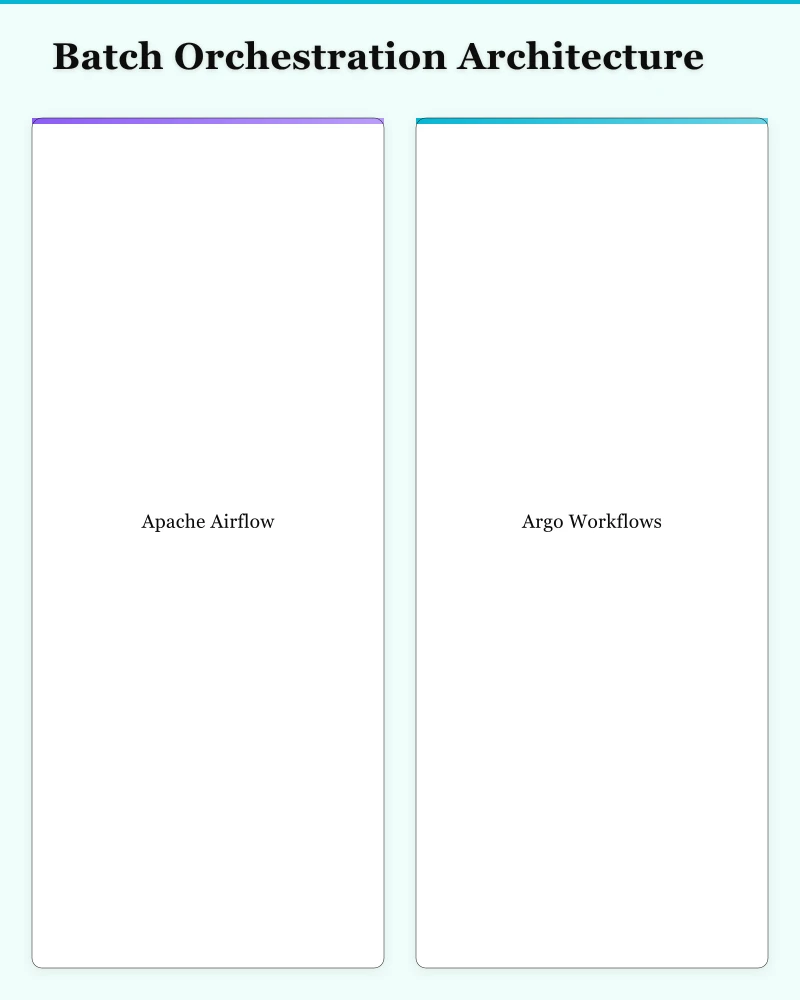 Batch Orchestration Architecture

Apache Airflow

Argo Workflows