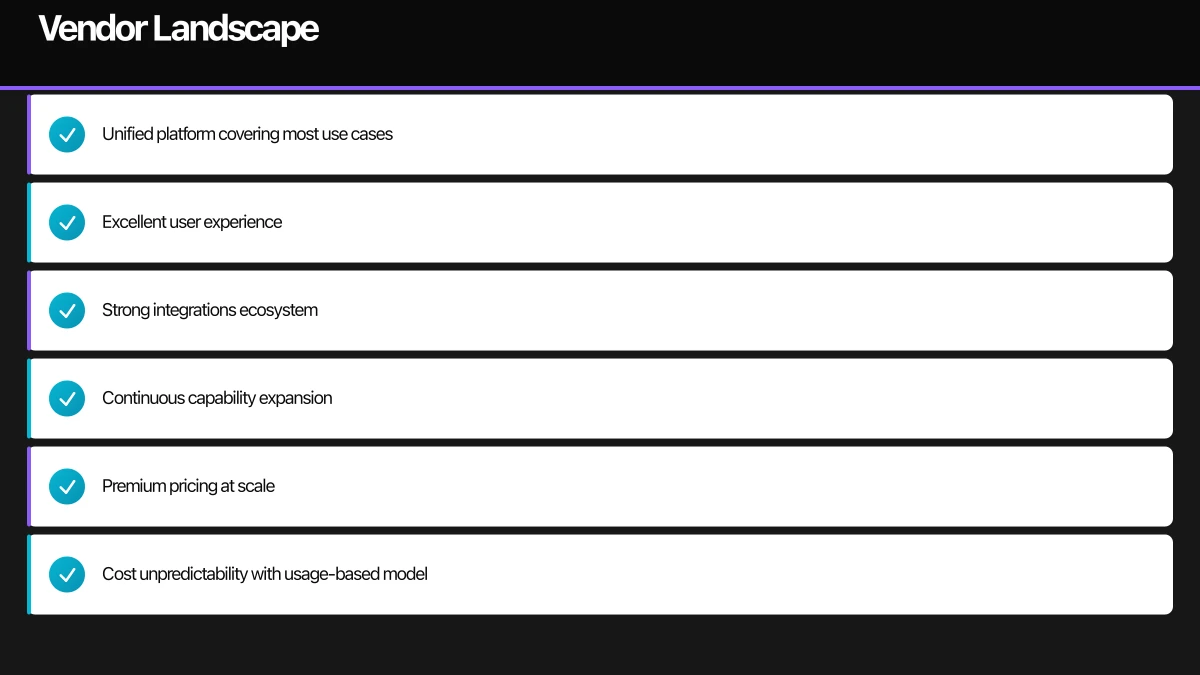 Vendor Landscape

Unified platform covering most use cases

Excellent user experience

Strong integrations ecosystem

Continuous capability expansion

Premium pricing at scale

Cost unpredictability with usage-based model