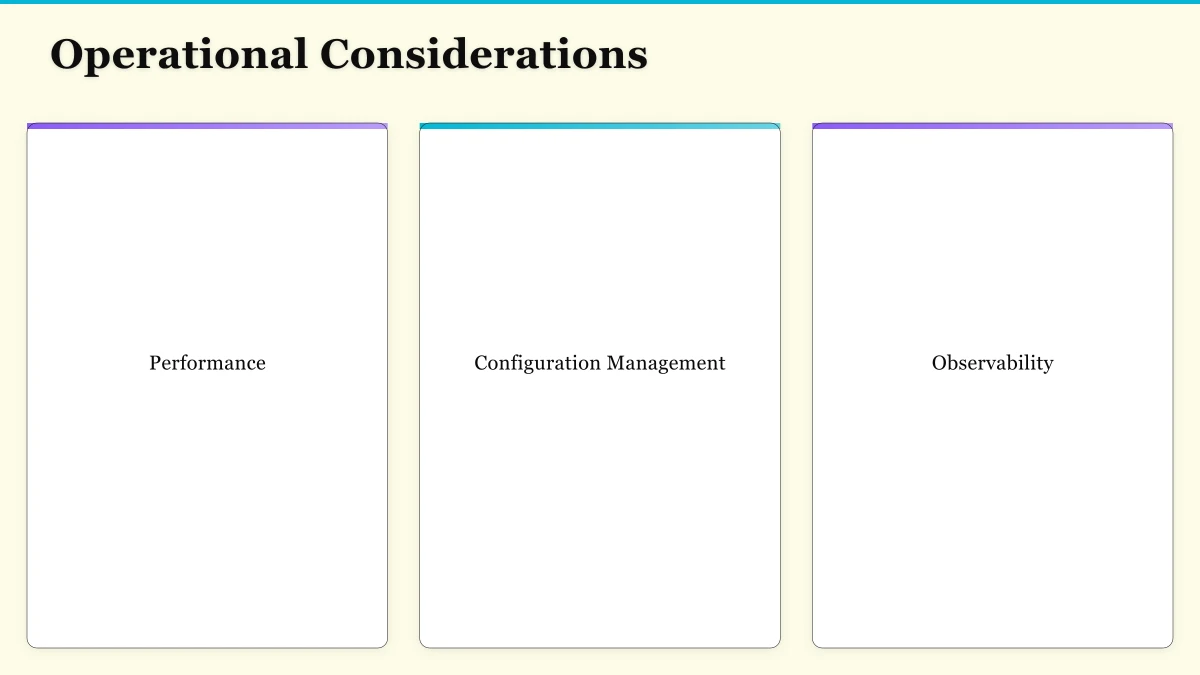 Operational Considerations

Performance

Configuration Management

Observability