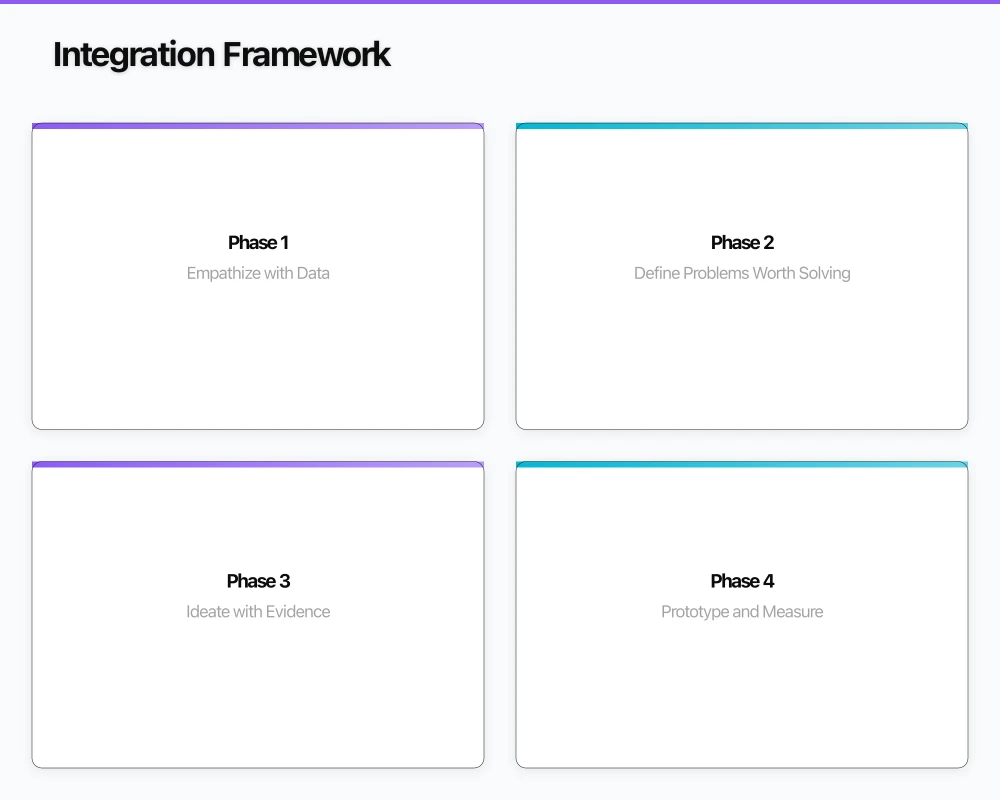 Integration Framework

Phase 1
Empathize with Data

Phase 2
Define Problems Worth Solving

Phase 3
Ideate with Evidence

Phase 4
Prototype and Measure