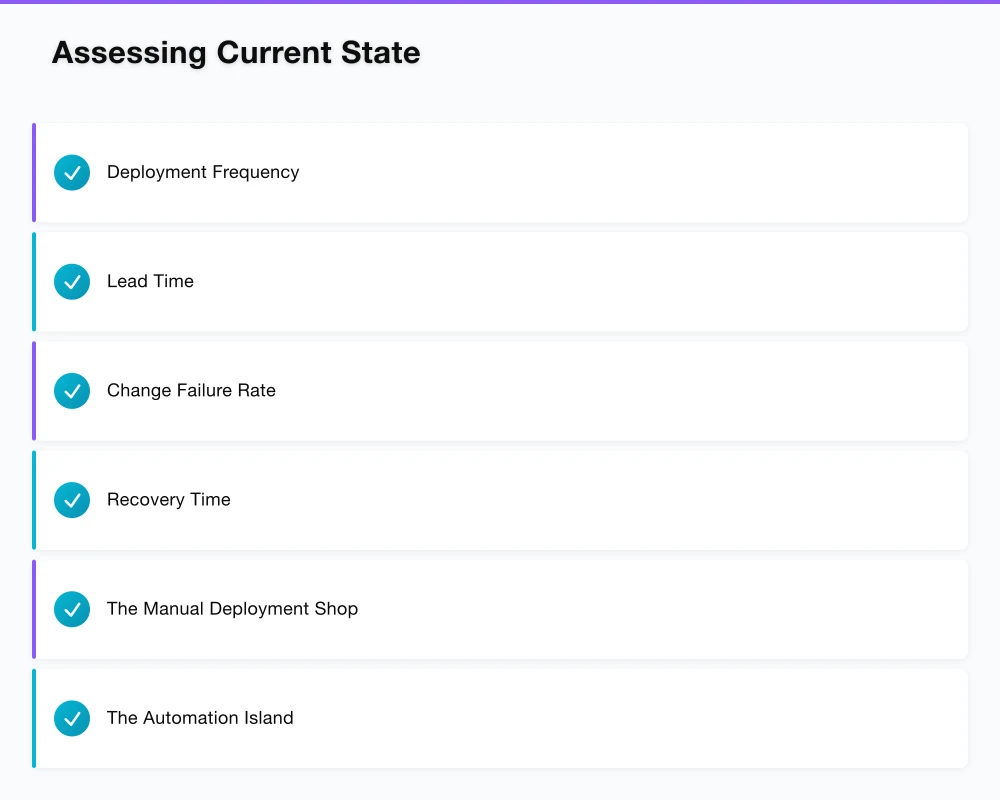 Assessing Current State

Deployment Frequency

Lead Time

Change Failure Rate

Recovery Time

The Manual Deployment Shop

The Automation Island