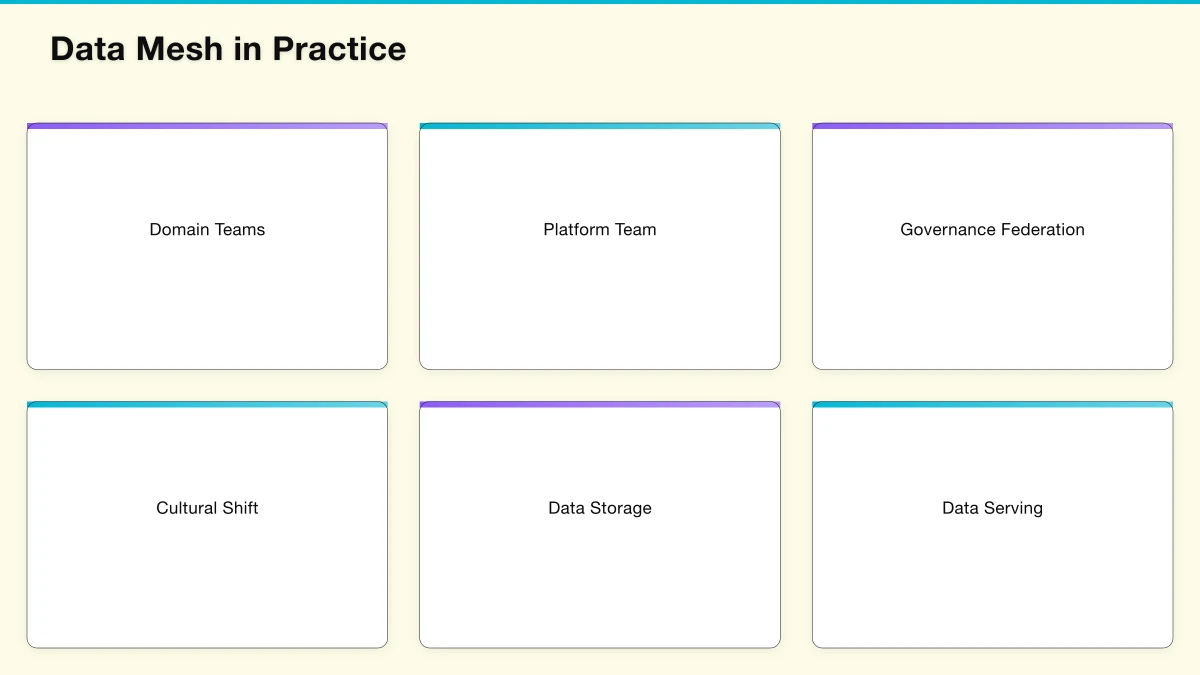 Data Mesh in Practice

Domain Teams

Platform Team

Governance Federation

Cultural Shift

Data Storage

Data Serving