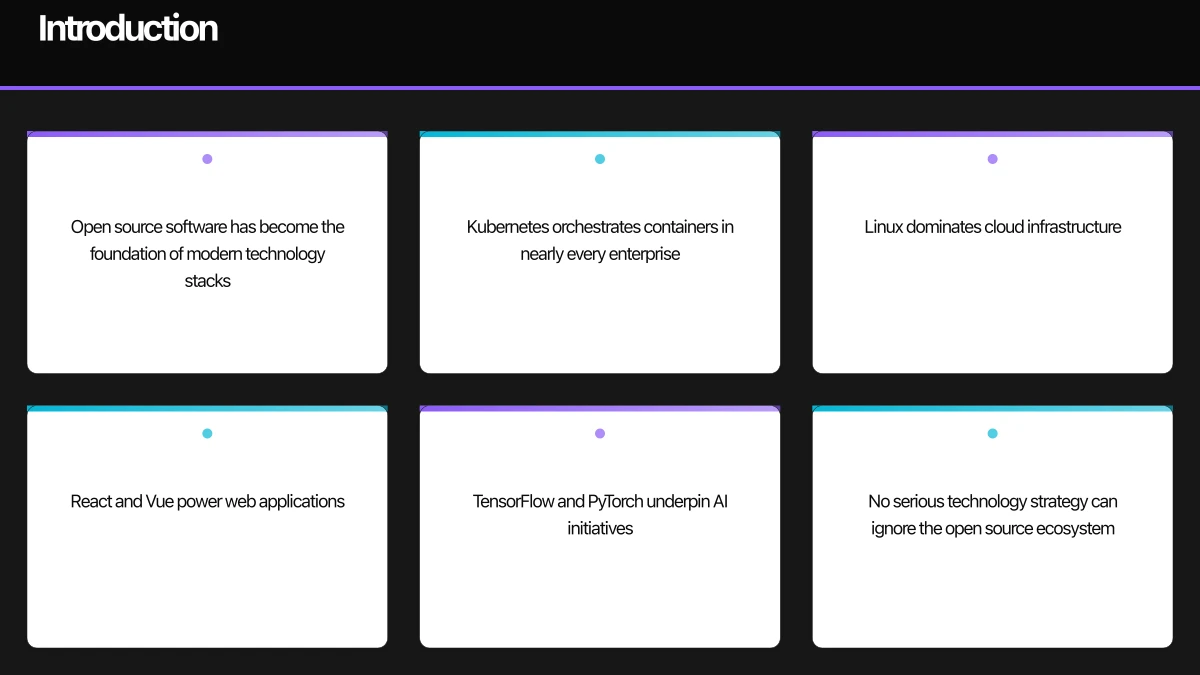 Introduction

Open source software has become the foundation of modern technology stacks

Kubernetes orchestrates containers in nearly every enterprise

Linux dominates cloud infrastructure

React and Vue power web applications

TensorFlow and PyTorch underpin AI initiatives

No serious technology strategy can ignore the open source ecosystem