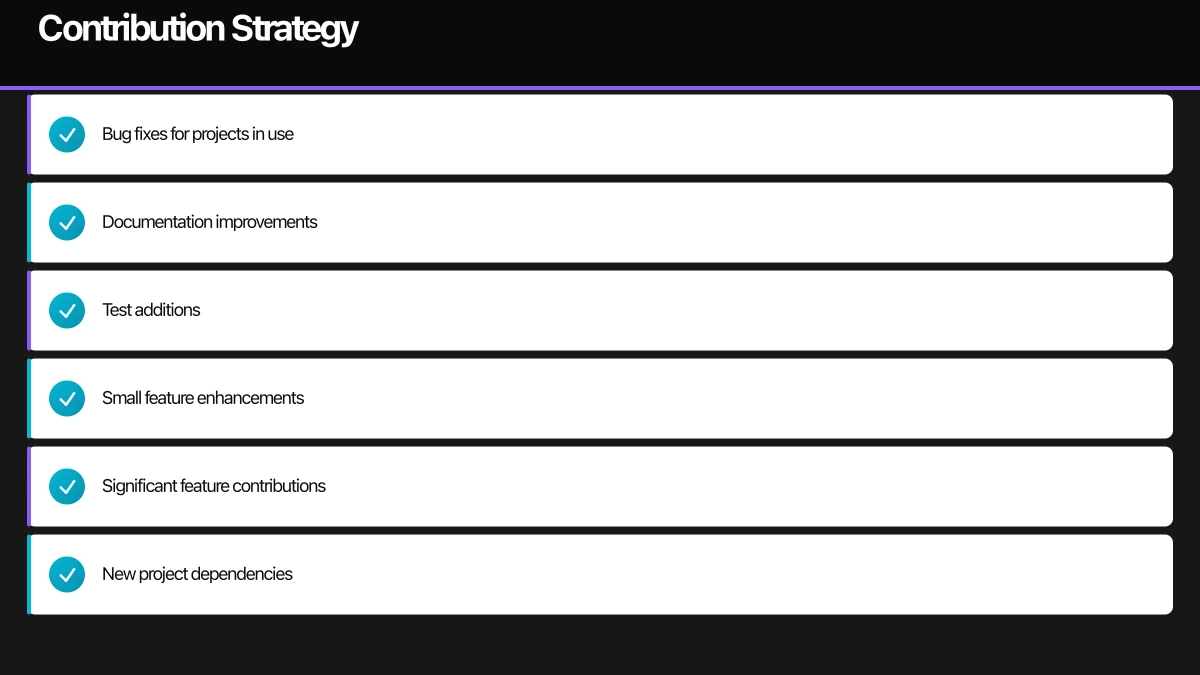 Contribution Strategy

Bug fixes for projects in use

Documentation improvements

Test additions

Small feature enhancements

Significant feature contributions

New project dependencies