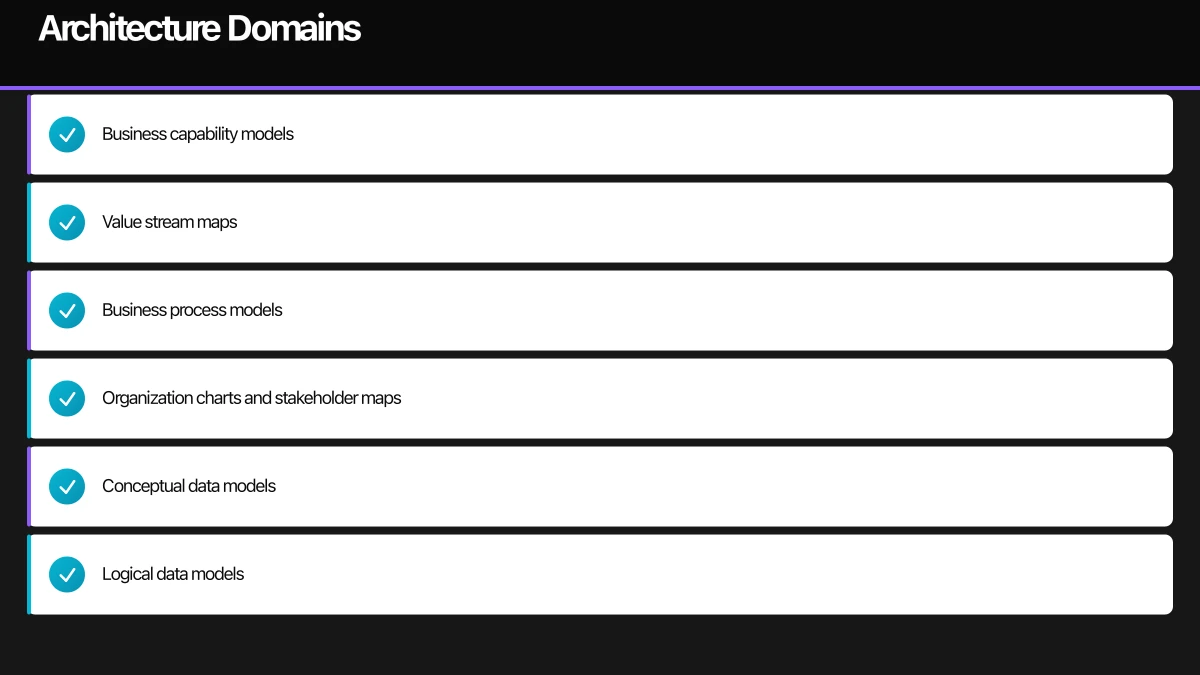 Architecture Domains

Business capability models

Value stream maps

Business process models

Organization charts and stakeholder maps

Conceptual data models

Logical data models