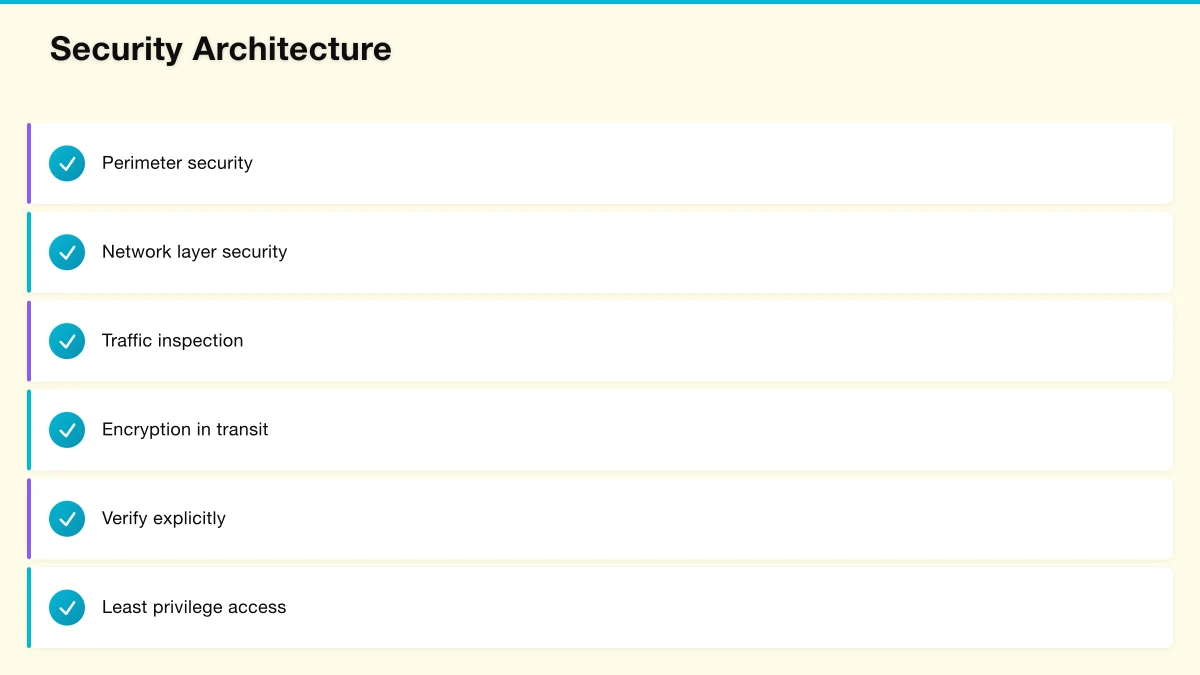 Security Architecture

Perimeter security

Network layer security

Traffic inspection

Encryption in transit

Verify explicitly

Least privilege access