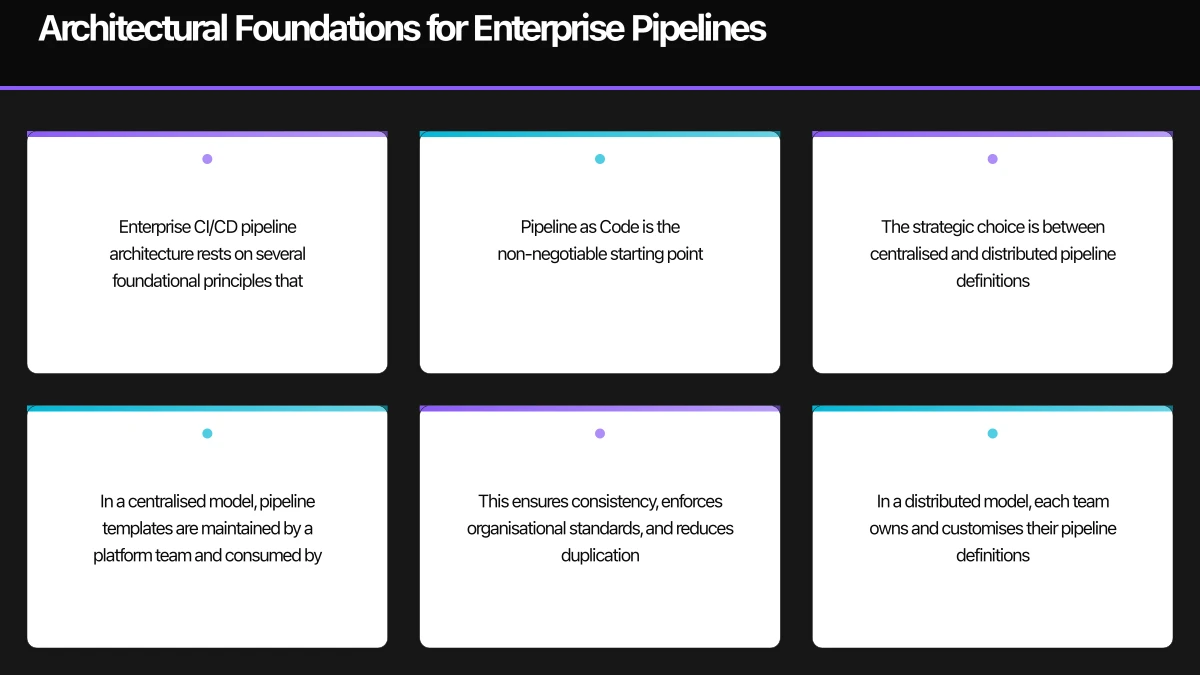 Architectural Foundations for Enterprise Pipelines

Enterprise CI/CD pipeline architecture rests on several foundational principles that

Pipeline as Code is the non-negotiable starting point

The strategic choice is between centralised and distributed pipeline definitions

In a centralised model, pipeline templates are maintained by a platform team and consumed by

This ensures consistency, enforces organisational standards, and reduces duplication

In a distributed model, each team owns and customises their pipeline definitions