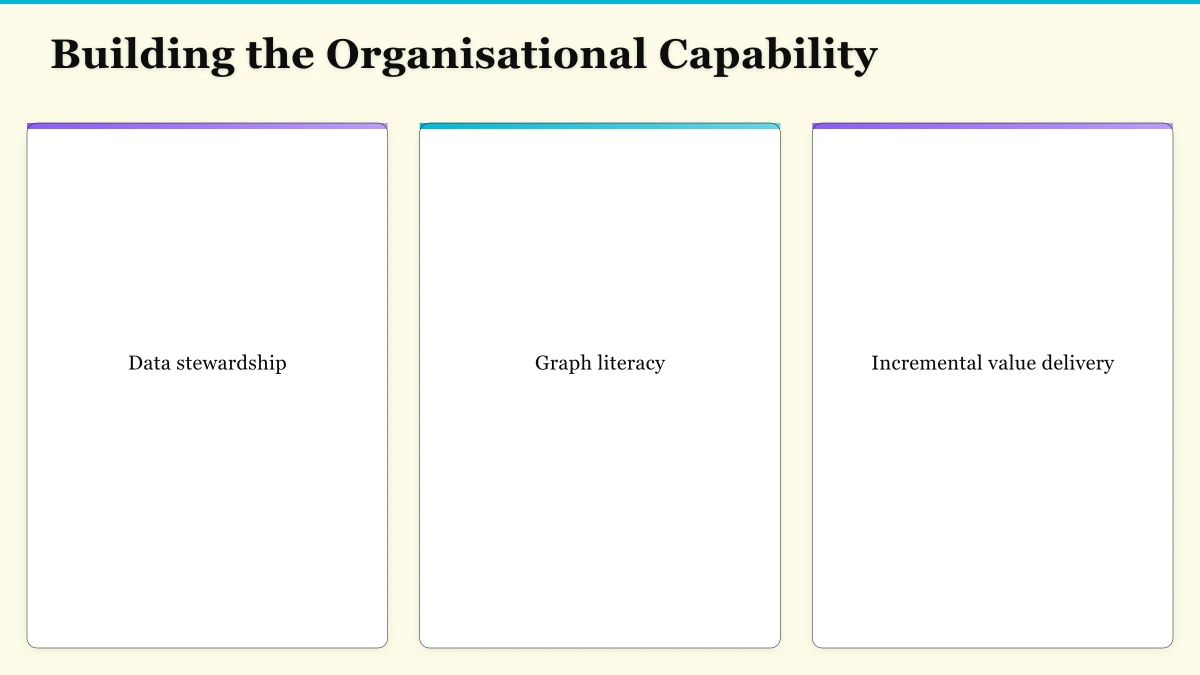 Building the Organisational Capability

Data stewardship

Graph literacy

Incremental value delivery