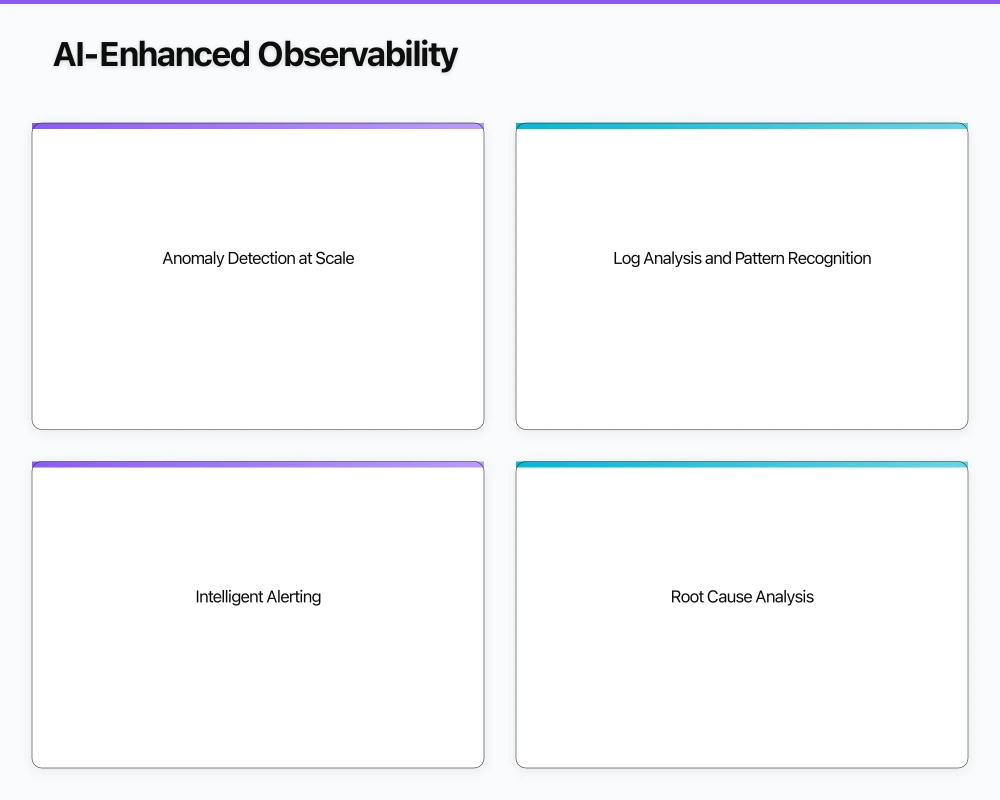 AI-Enhanced Observability

Anomaly Detection at Scale

Log Analysis and Pattern Recognition

Intelligent Alerting

Root Cause Analysis