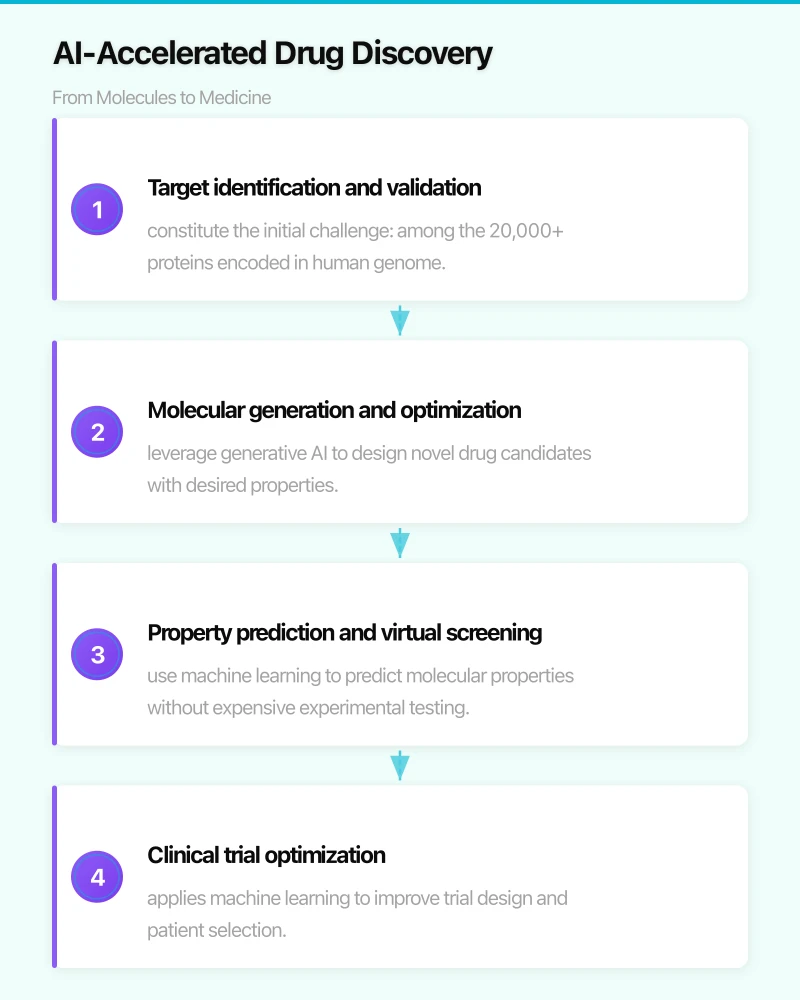 AI-Accelerated Drug Discovery

From Molecules to Medicine

1

Target identification and validation

constitute the initial challenge: among the 20,000+ proteins encoded in human genome.

2

Molecular generation and optimization

leverage generative AI to design novel drug candidates with desired properties.

3

Property prediction and virtual screening

use machine learning to predict molecular properties without expensive experimental testing.

4

Clinical trial optimization

applies machine learning to improve trial design and patient selection.