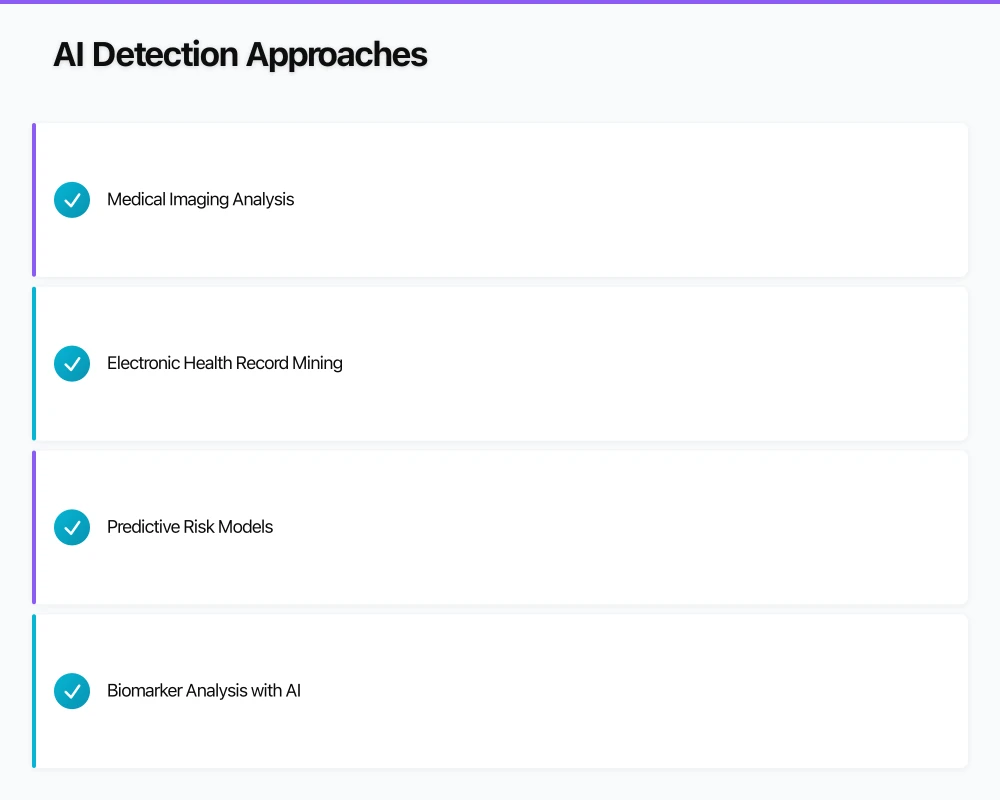 AI Detection Approaches

Medical Imaging Analysis

Electronic Health Record Mining

Predictive Risk Models

Biomarker Analysis with AI